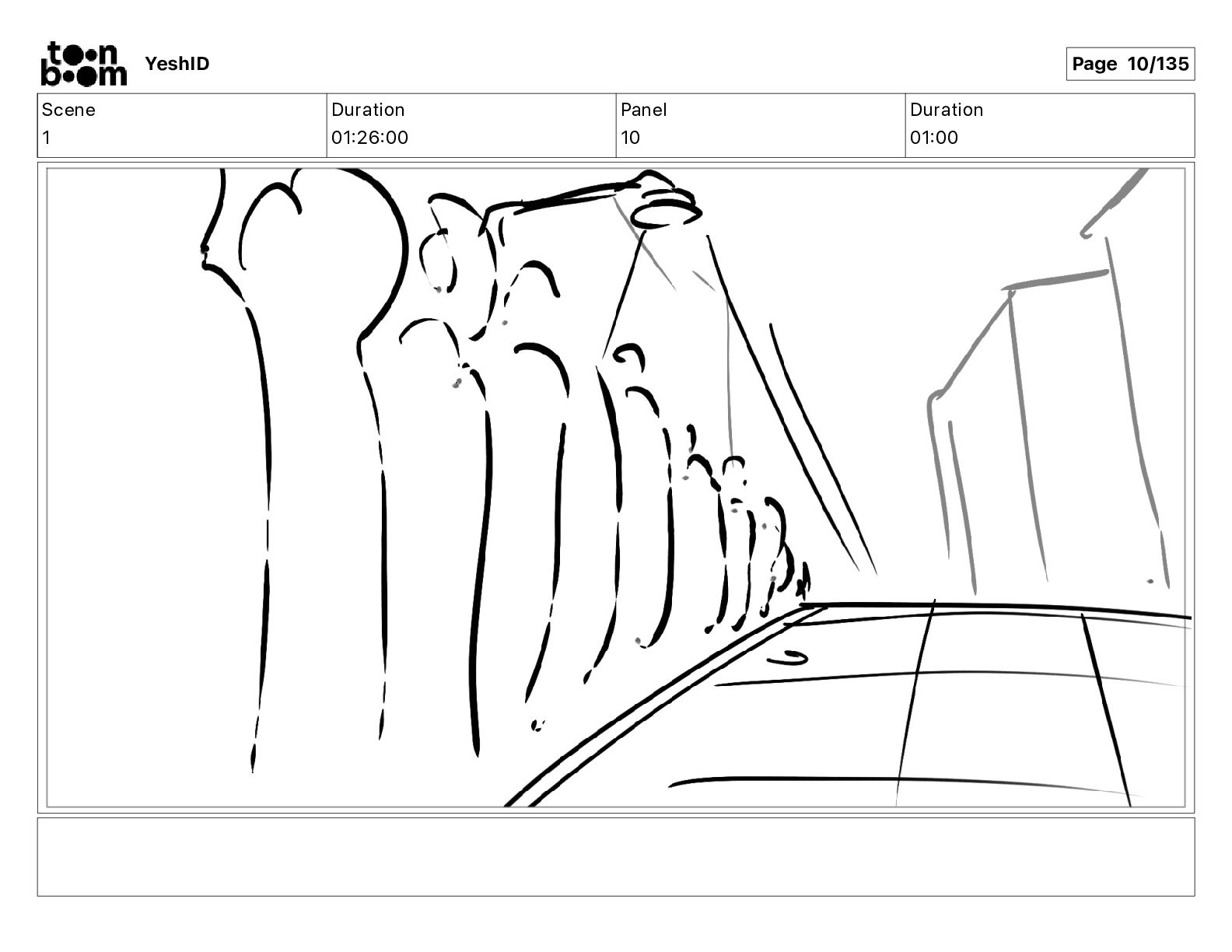 toon boom YeshID

Page 10/135

| Scene | Duration | Panel | Duration |
|---|---|---|---|
| 1 | 01:26:00 | 10 | 01:00 |