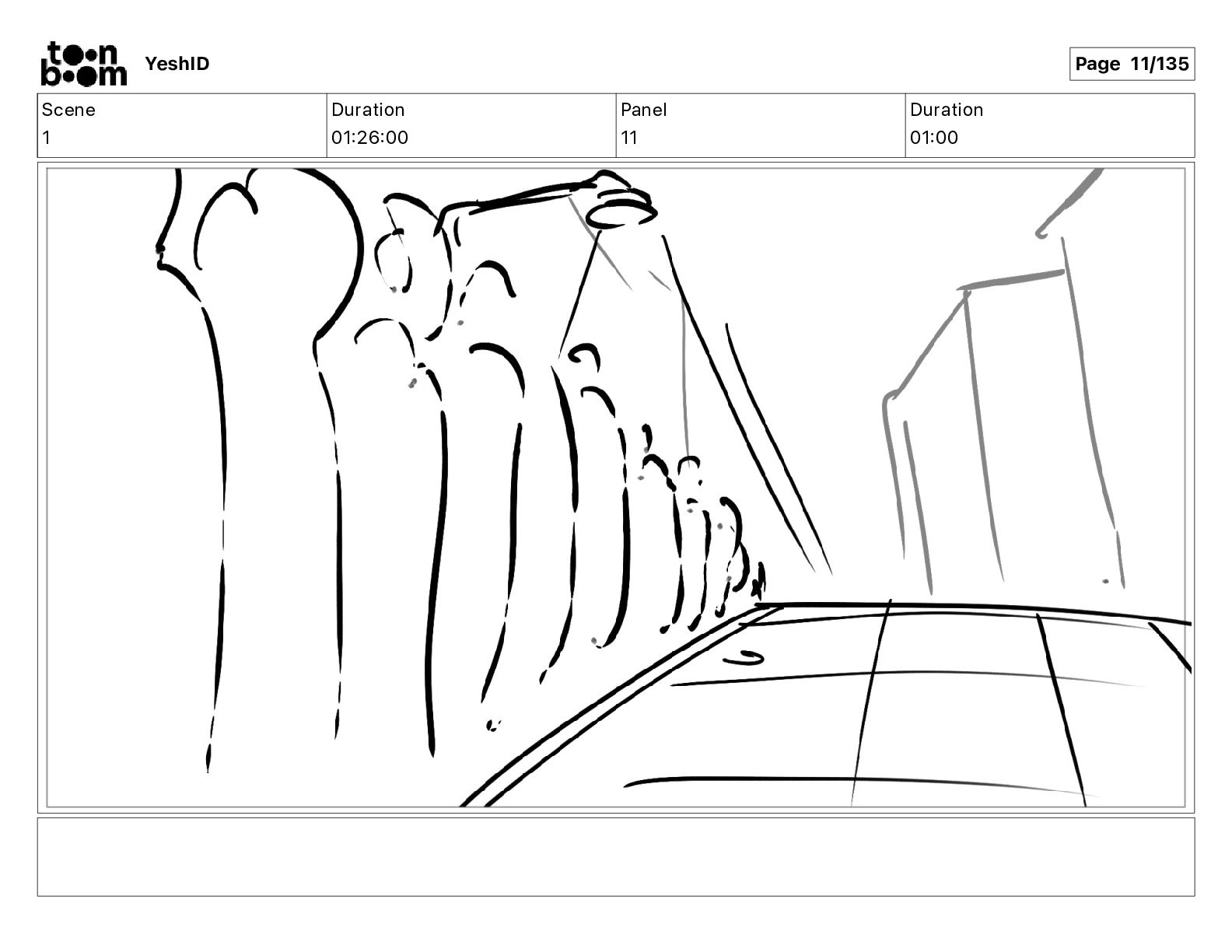 toon boom YeshID

Page 11/135

| Scene | Duration | Panel | Duration |
|---|---|---|---|
| 1 | 01:26:00 | 11 | 01:00 |