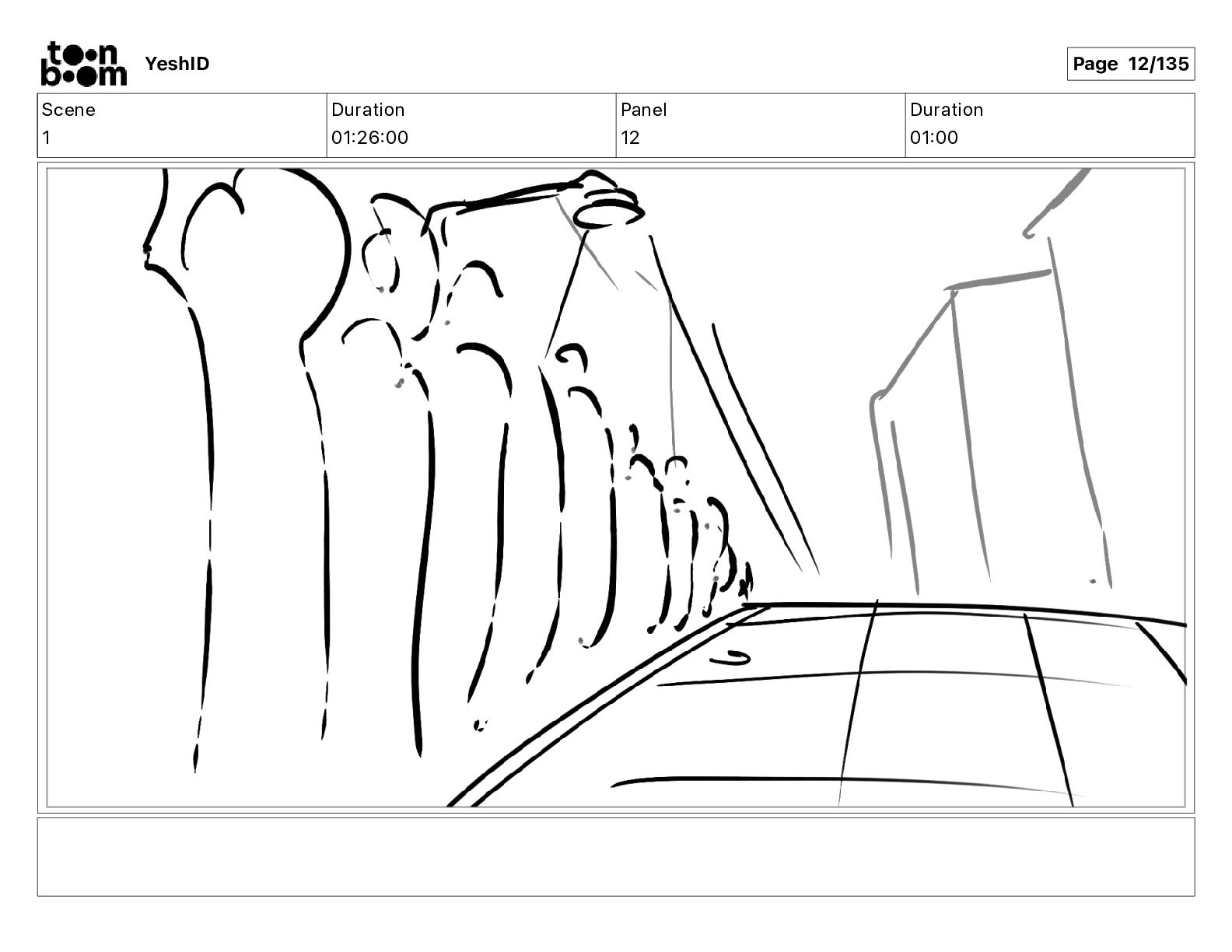 toon boom YeshID

Page 12/135

| Scene | Duration | Panel | Duration |
|---|---|---|---|
| 1 | 01:26:00 | 12 | 01:00 |