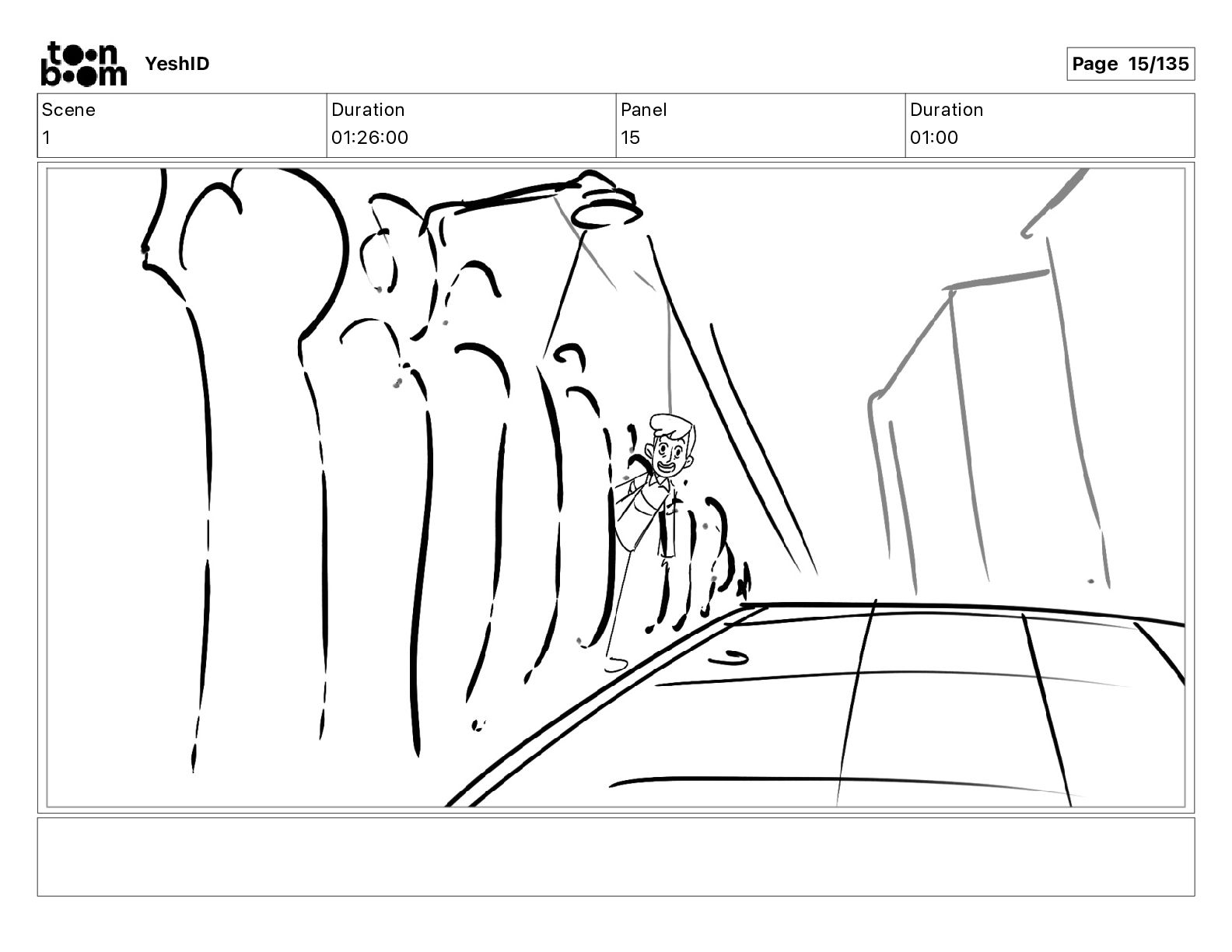 toon boom YeshID

Page 15/135

| Scene | Duration | Panel | Duration |
|---|---|---|---|
| 1 | 01:26:00 | 15 | 01:00 |