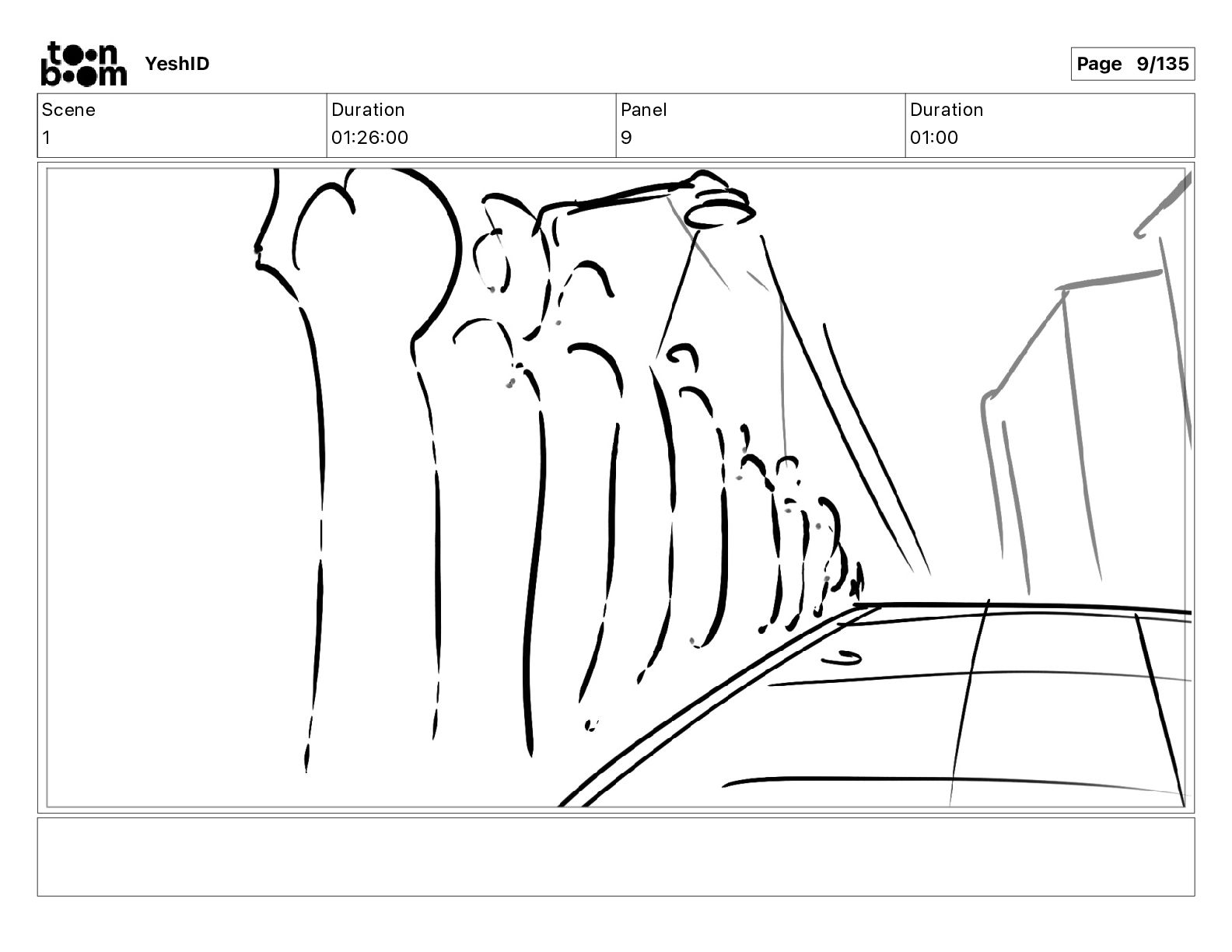 toon boom YeshID

Page 9/135

| Scene | Duration | Panel | Duration |
|---|---|---|---|
| 1 | 01:26:00 | 9 | 01:00 |