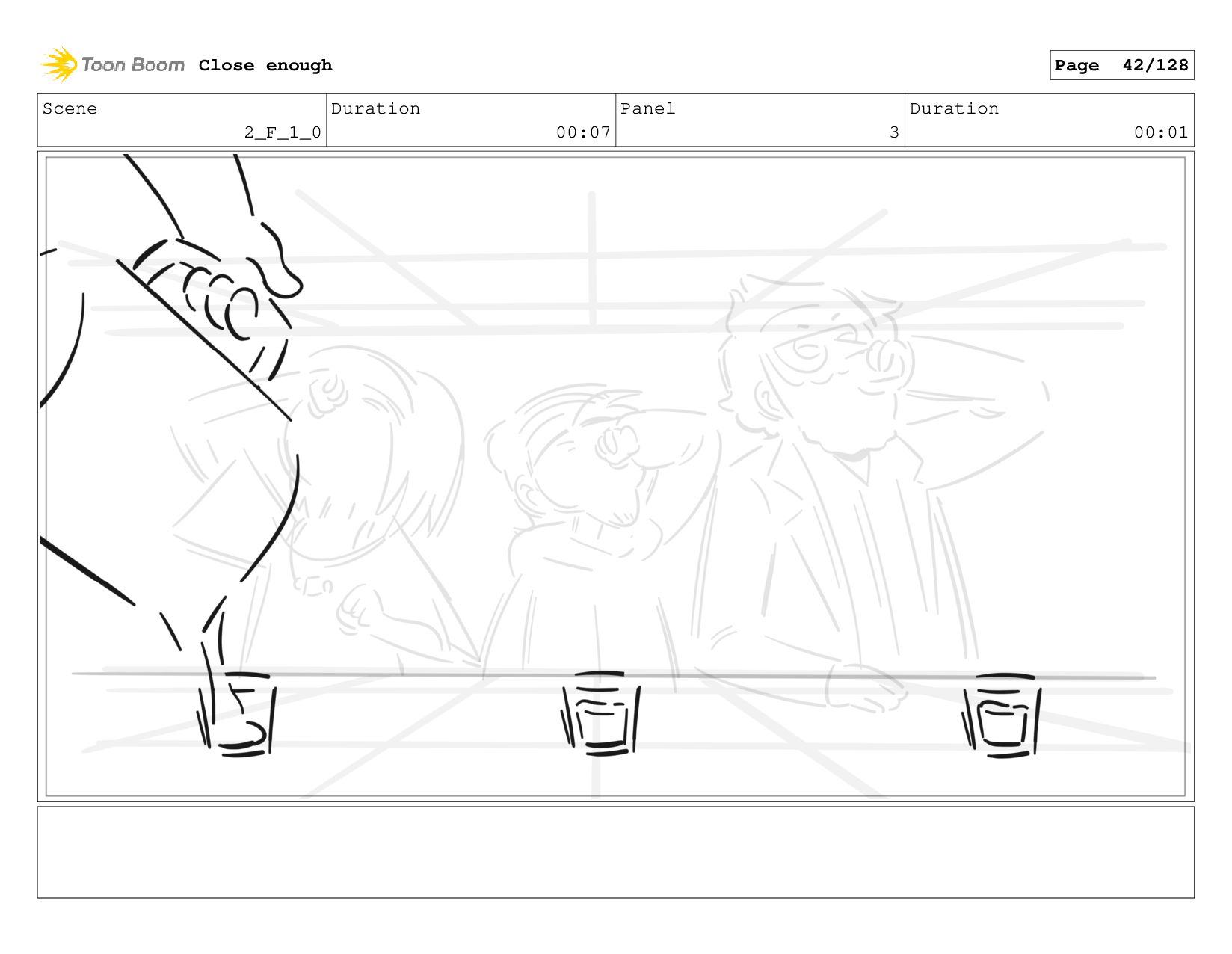 Toon Boom Close enough

Page 42/128

| Scene | Duration | Panel | Duration |
|---|---|---|---|
| 2_F_1_0 | 00:07 | 3 | 00:01 |