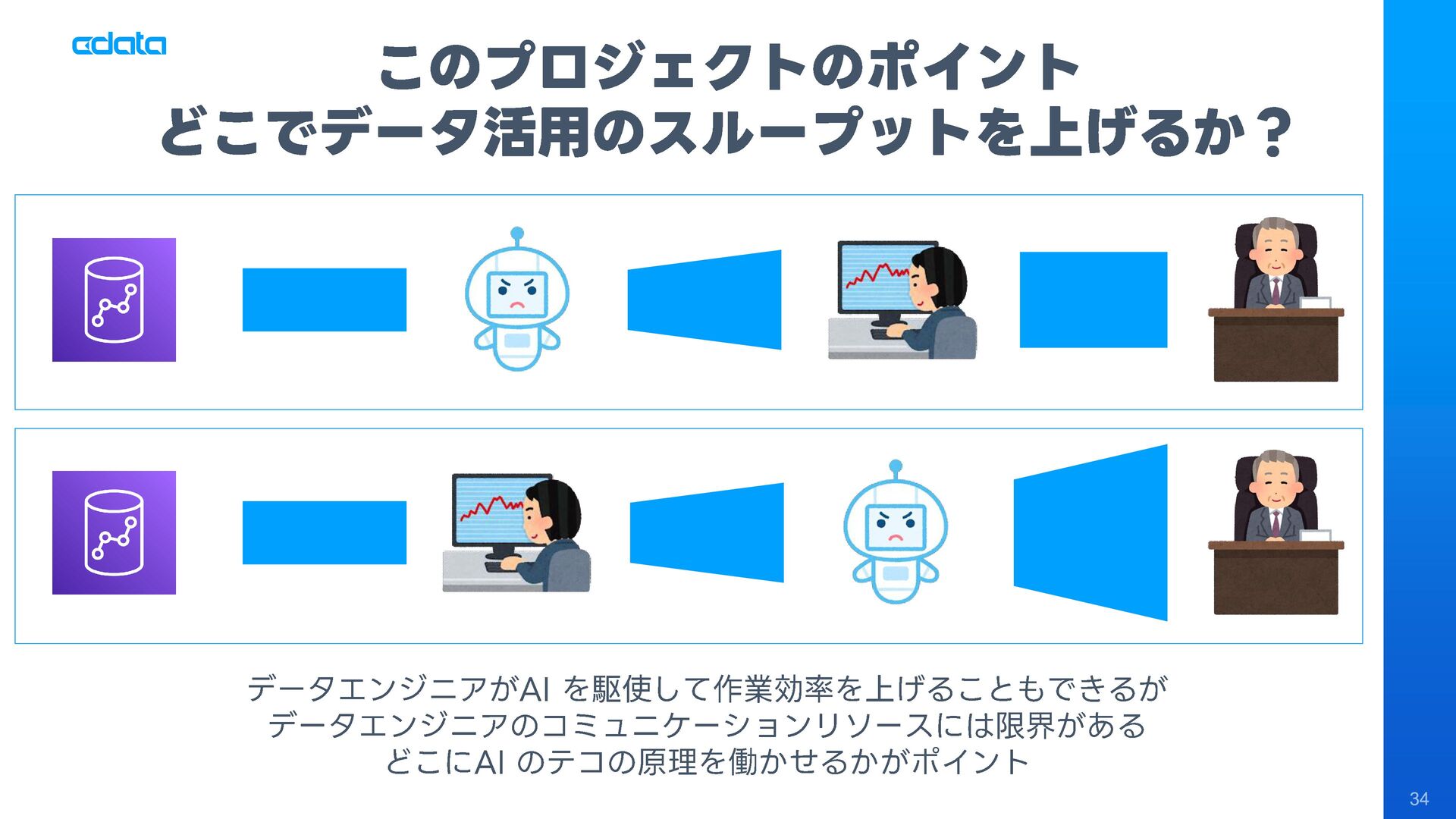 cdata

このプロジェクトのポイント
どこでデータ活用のスループットを上げるか？

データエンジニアがAI を駆使して作業効率を上げることもできるが
データエンジニアのコミュニケーションリソースには限界がある
どこにAI のテコの原理を働かせるかがポイント

34