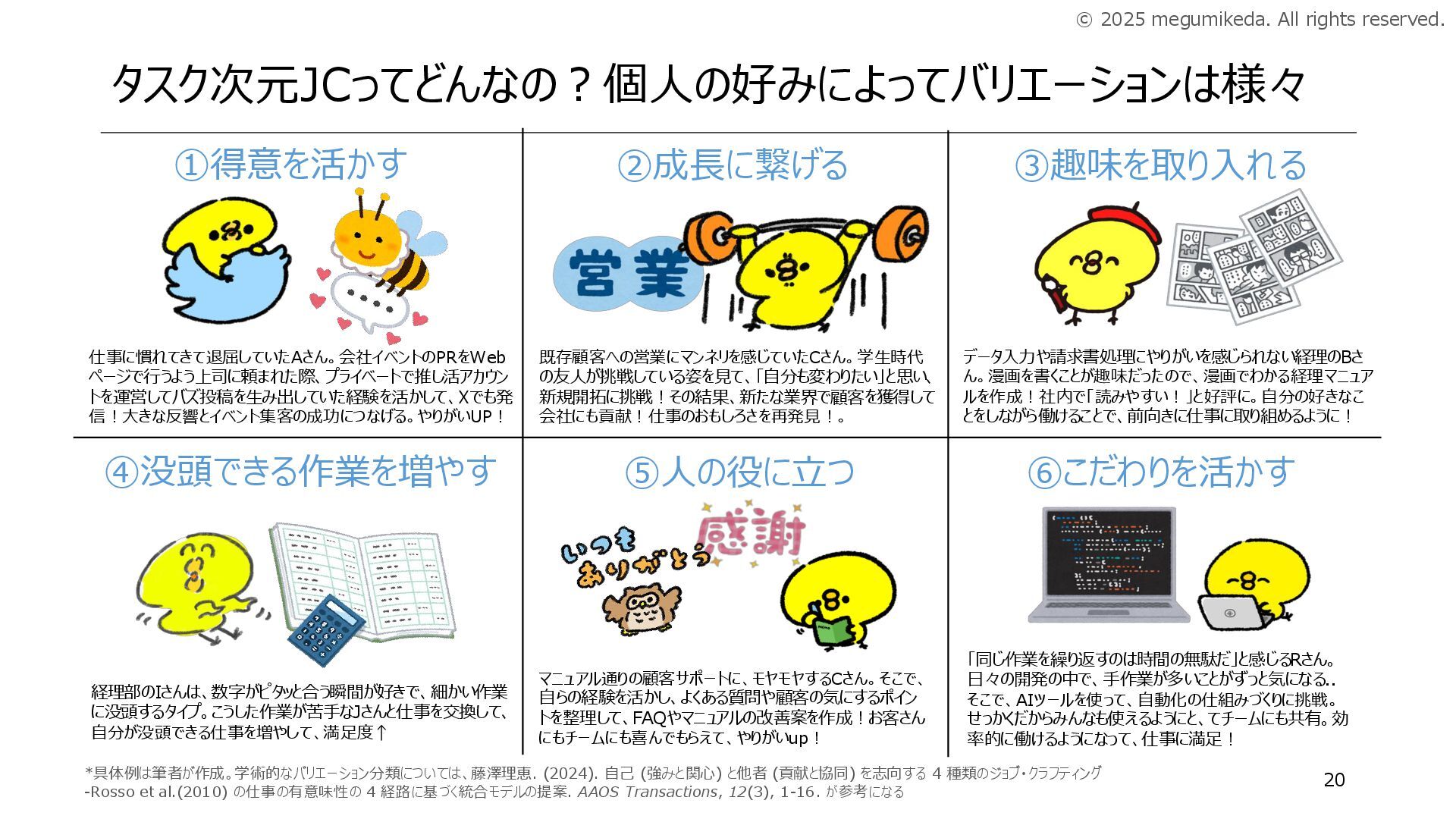 © 2025 megumikeda. All rights reserved.

タスク次元JCってどんなの？個人の好みによってバリエーションは様々

①得意を活かす

仕事に慣れてきて退屈していたAさん。会社イベントのPRをWebページで行うよう上司に頼まれた際、プライベートで推し活アカウントを運営してバズ投稿を生み出していた経験を活かして、Xでも発信！大きな反響とイベント集客の成功につなげる。やりがいUP！

②成長に繋げる

営業

既存顧客への営業にマンネリを感じていたCさん。学生時代の友人が挑戦している姿を見て、「自分も変わりたい」と思い、新規開拓に挑戦！その結果、新たな業界で顧客を獲得して会社にも貢献！仕事のおもしろさを再発見！。

③趣味を取り入れる

データ入力や請求書処理にやりがいを感じられない経理のBさん。漫画を書くことが趣味だったので、漫画でわかる経理マニュアルを作成！社内で「読みやすい！」と好評に。自分の好きなことをしながら働けることで、前向きに仕事に取り組めるように！

④没頭できる作業を増やす

経理部のIさんは、数字がピタッと合う瞬間が好きで、細かい作業に没頭するタイプ。こうした作業が苦手なJさんと仕事を交換して、自分が没頭できる仕事を増やして、満足度↑

⑤人の役に立つ

いつもありがとう

感謝

マニュアル通りの顧客サポートに、モヤモヤするCさん。そこで、自らの経験を活かし、よくある質問や顧客の気にするポイントを整理して、FAQやマニュアルの改善案を作成！お客さんにもチームにも喜んでもらえて、やりがいup！

⑥こだわりを活かす

「同じ作業を繰り返すのは時間の無駄だ」と感じるRさん。日々の開発の中で、手作業が多いことがずっと気になる..そこで、AIツールを使って、自動化の仕組みづくりに挑戦。せっかくだからみんなも使えるようにと、てチームにも共有。効率的に働けるようになって、仕事に満足！

*具体例は筆者が作成。学術的なバリエーション分類については、藤澤理恵. (2024). 自己 (強みと関心) と他者 (貢献と協同) を志向する 4 種類のジョブ・クラフティング -Rosso et al.(2010) の仕事の有意味性の 4 経路に基づく統合モデルの提案. AAOS Transactions, 12(3), 1-16. が参考になる

20