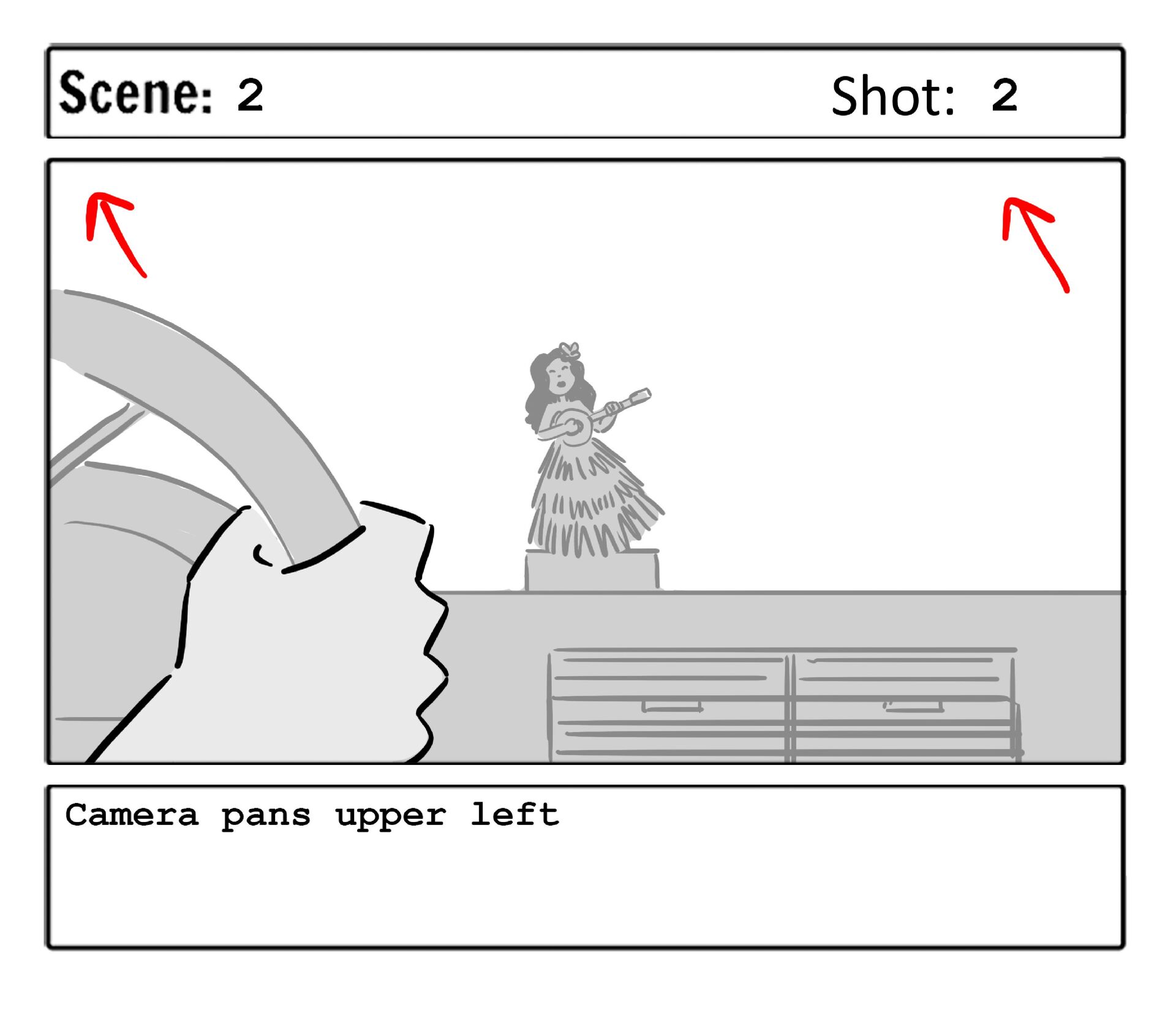 Scene: 2

Shot: 2

Camera pans upper left