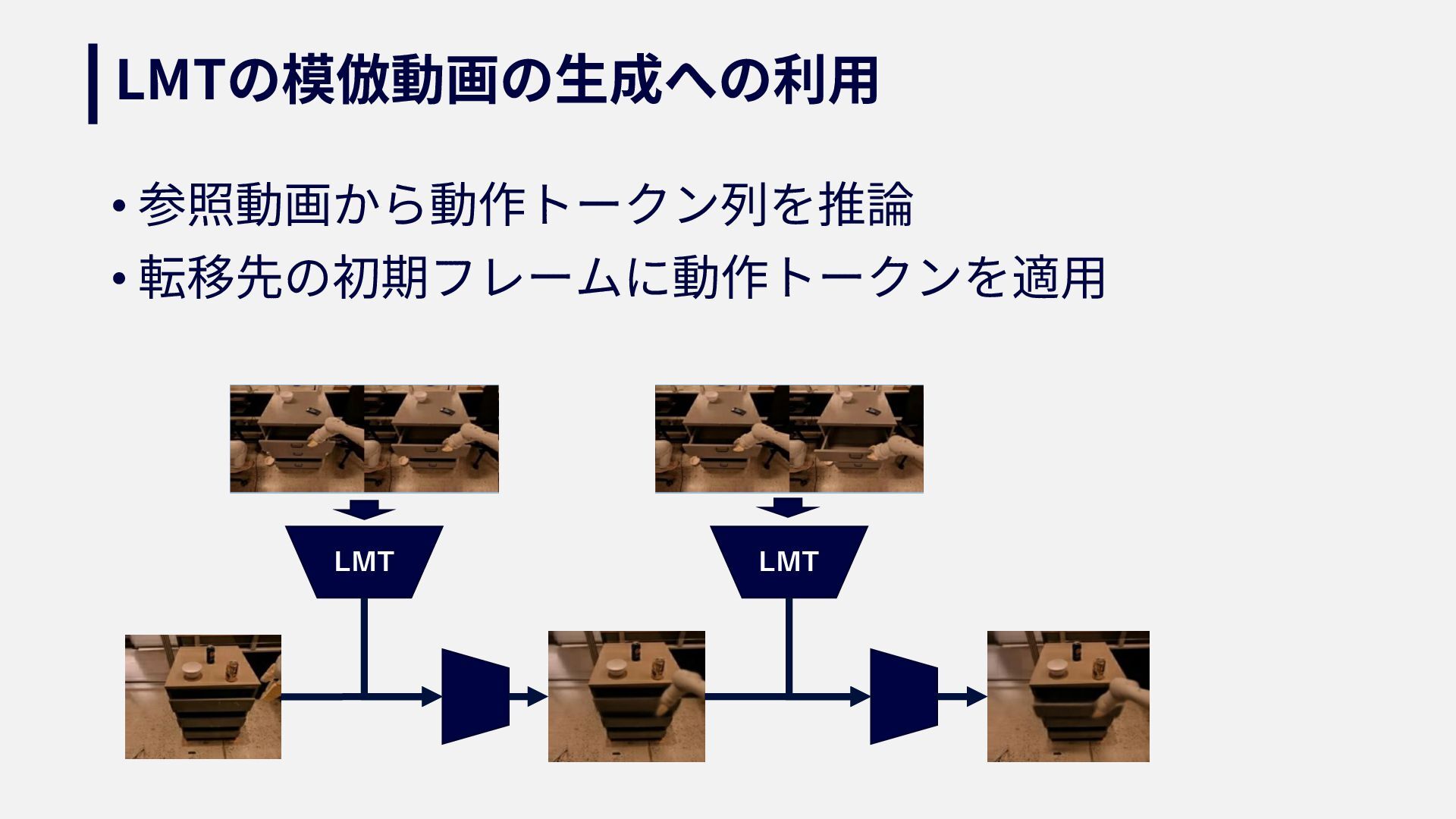 LMTの模倣動画の生成への利用

• 参照動画から動作トークン列を推論
• 転移先の初期フレームに動作トークンを適用

LMT

LMT