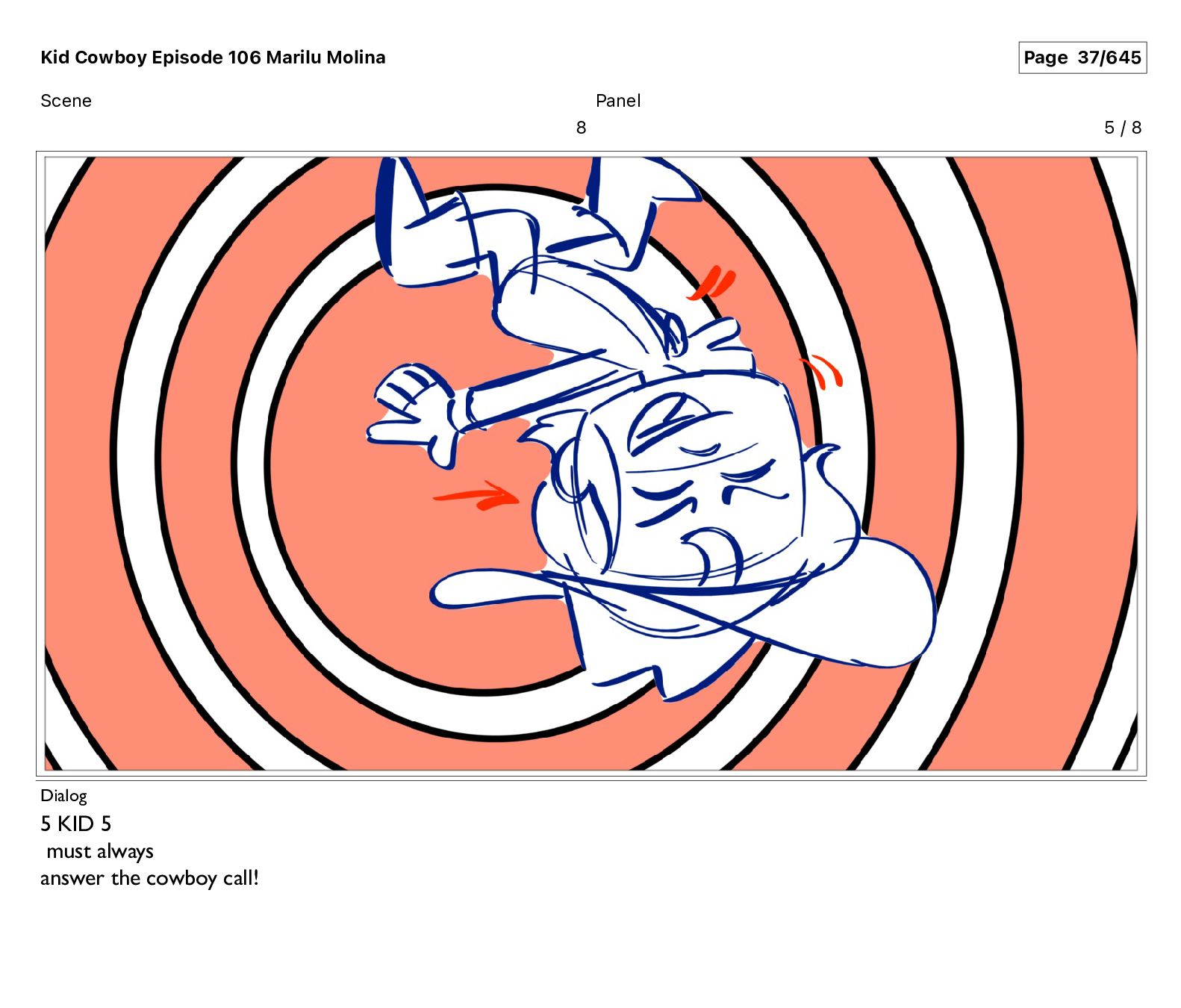 Kid Cowboy Episode 106 Marilu Molina

Page 37/645

Scene

Panel

8

5 / 8

Dialog

5 KID 5
must always
answer the cowboy call!