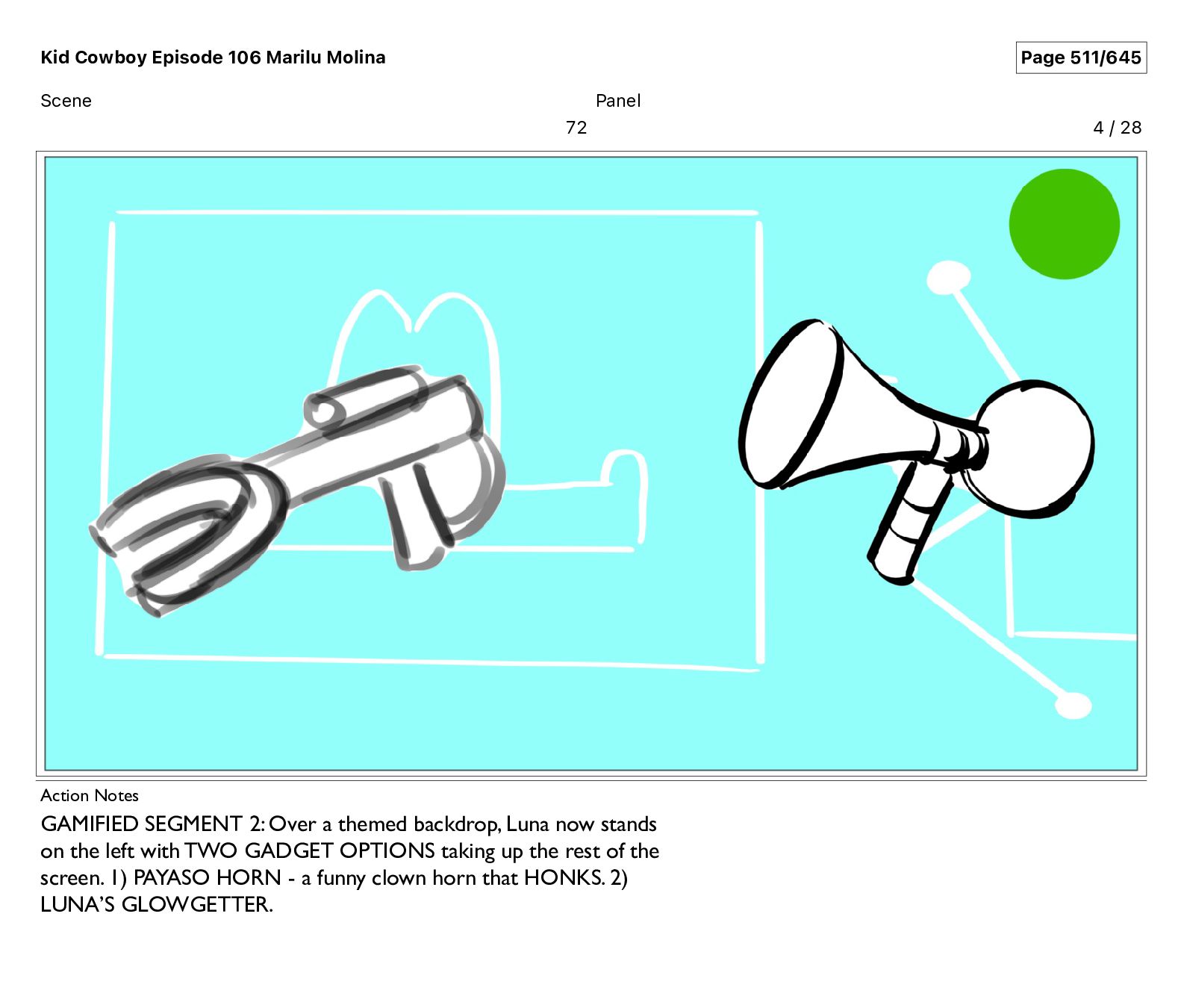 Kid Cowboy Episode 106 Marilu Molina

Page 511/645

Scene

Panel

72

4 / 28

Action Notes

GAMIFIED SEGMENT 2: Over a themed backdrop, Luna now stands on the left with TWO GADGET OPTIONS taking up the rest of the screen. 1) PAYASO HORN - a funny clown horn that HONKS. 2) LUNA'S GLOWGETTER.