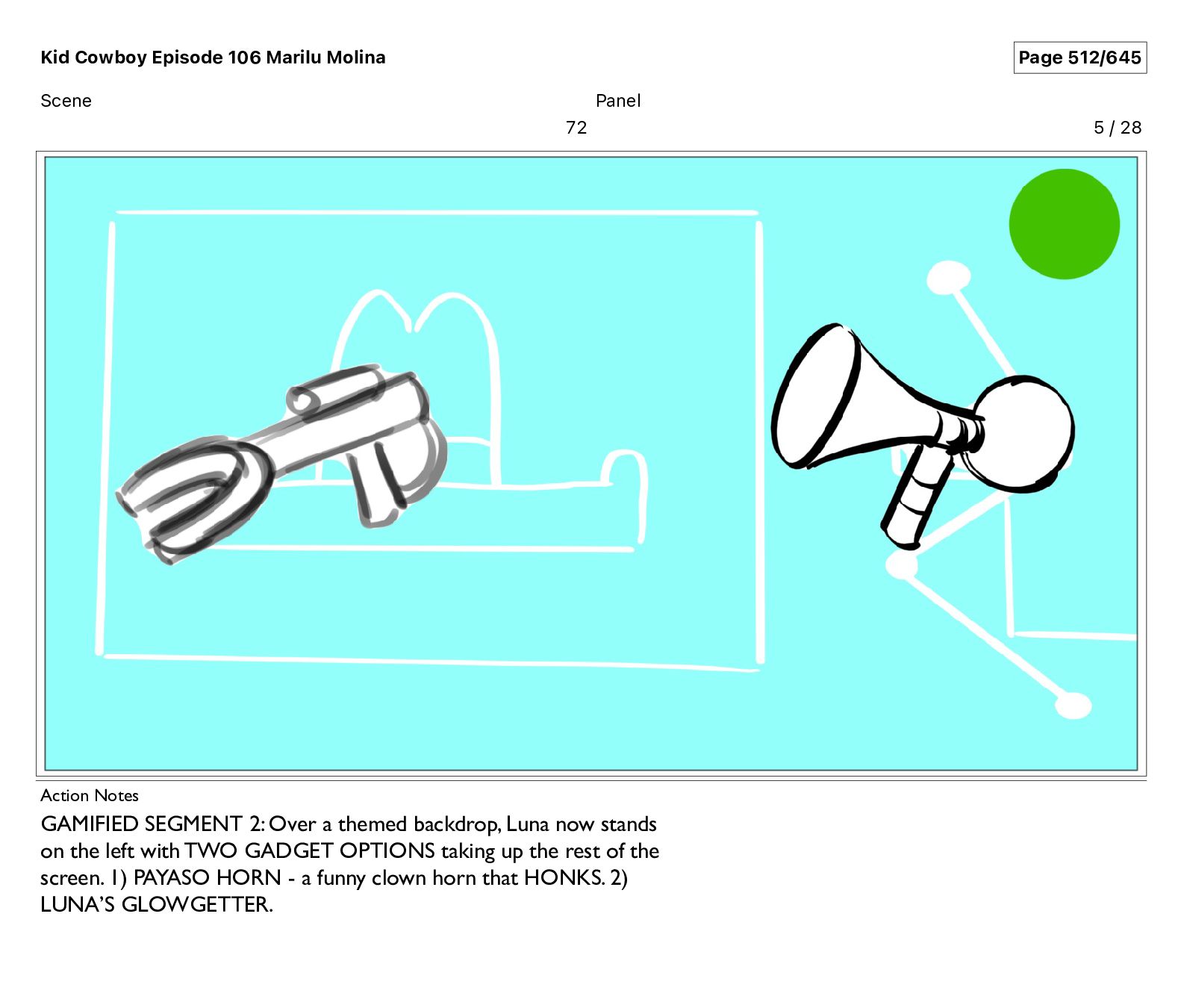 Kid Cowboy Episode 106 Marilu Molina

Page 512/645

Scene

Panel

72

5 / 28

Action Notes

GAMIFIED SEGMENT 2: Over a themed backdrop, Luna now stands on the left with TWO GADGET OPTIONS taking up the rest of the screen. 1) PAYASO HORN - a funny clown horn that HONKS. 2) LUNA'S GLOWGETTER.