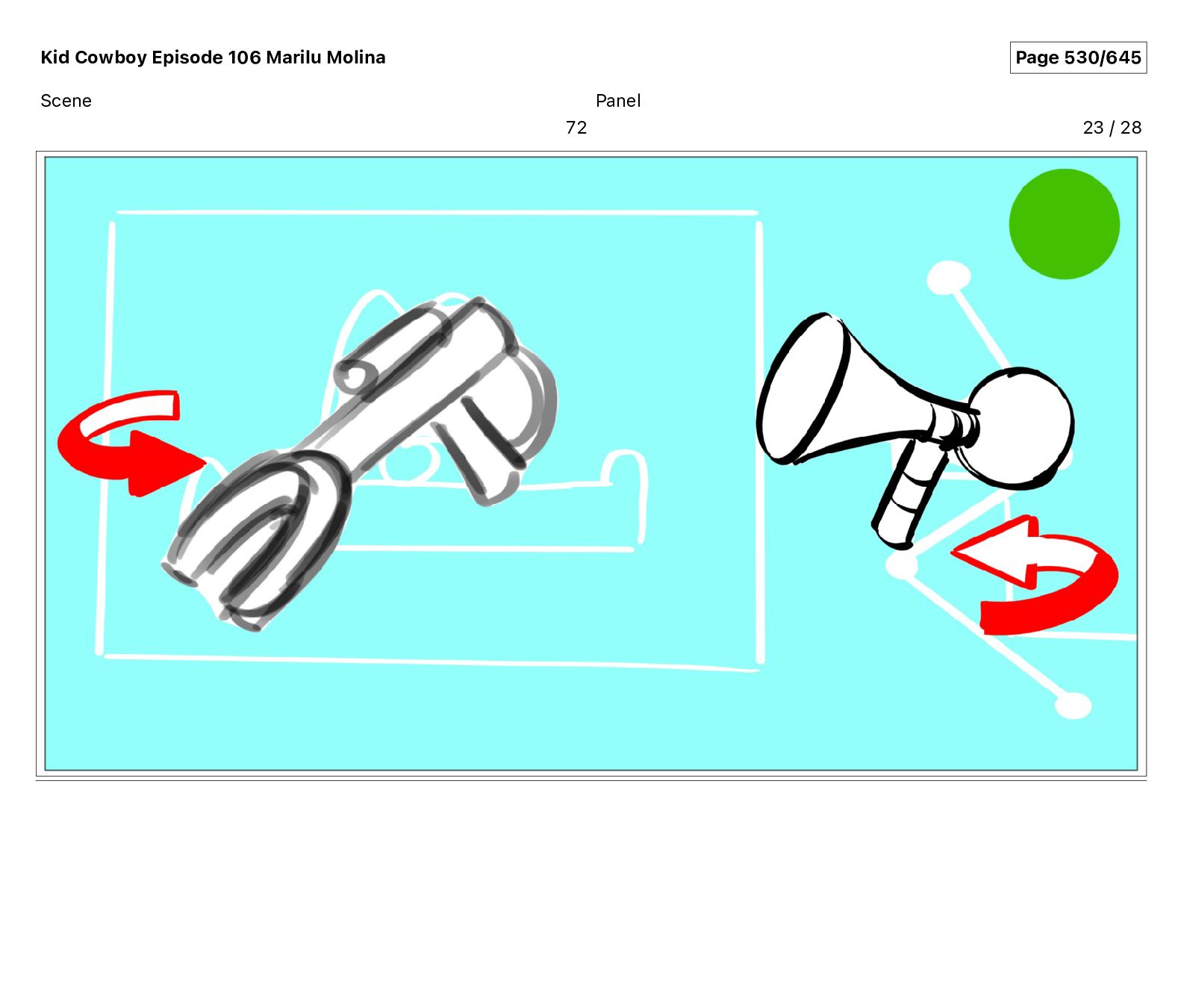 Kid Cowboy Episode 106 Marilu Molina

Page 530/645

Scene

Panel

72

23 / 28