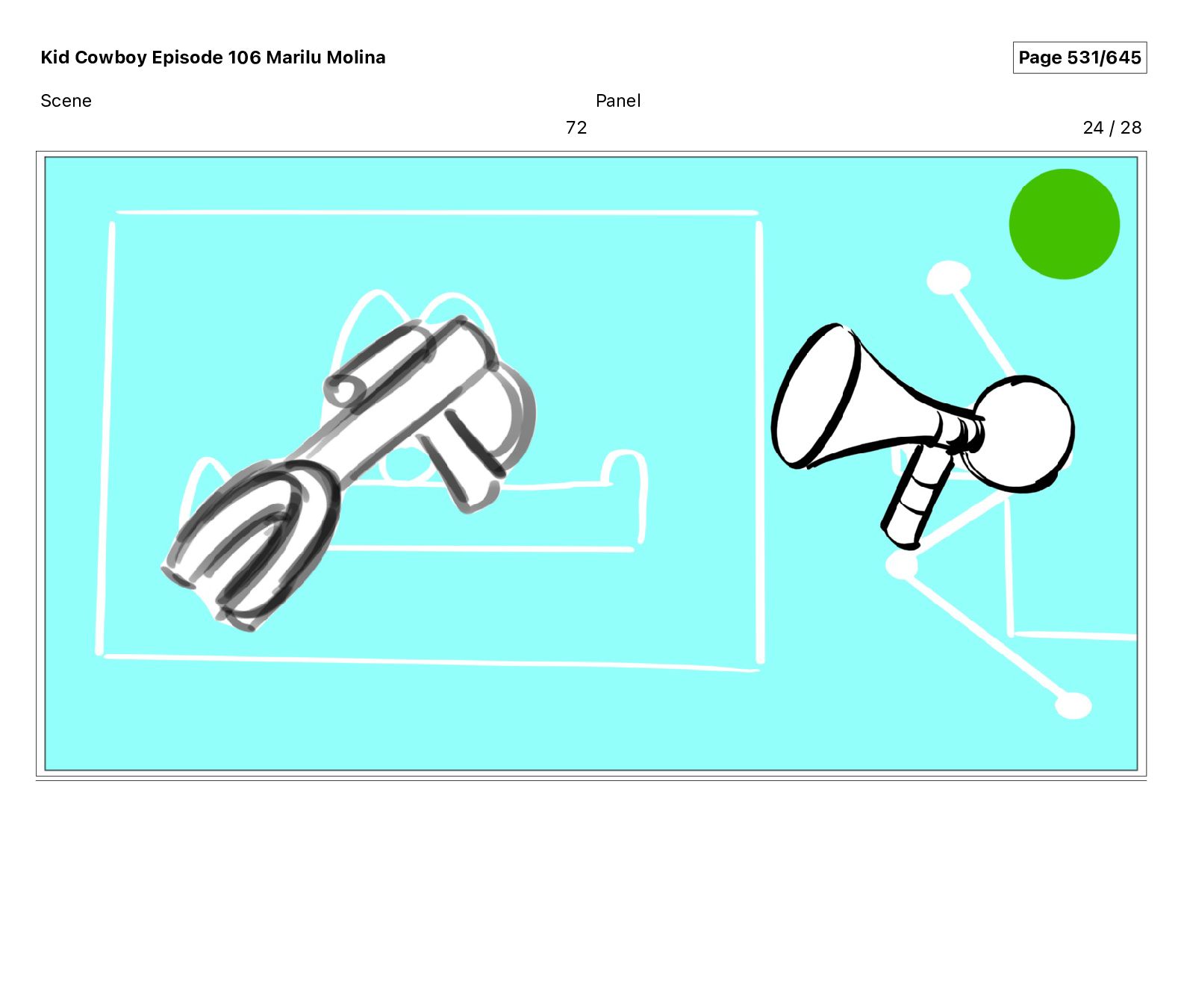 Kid Cowboy Episode 106 Marilu Molina

Page 531/645

Scene

Panel

72

24 / 28