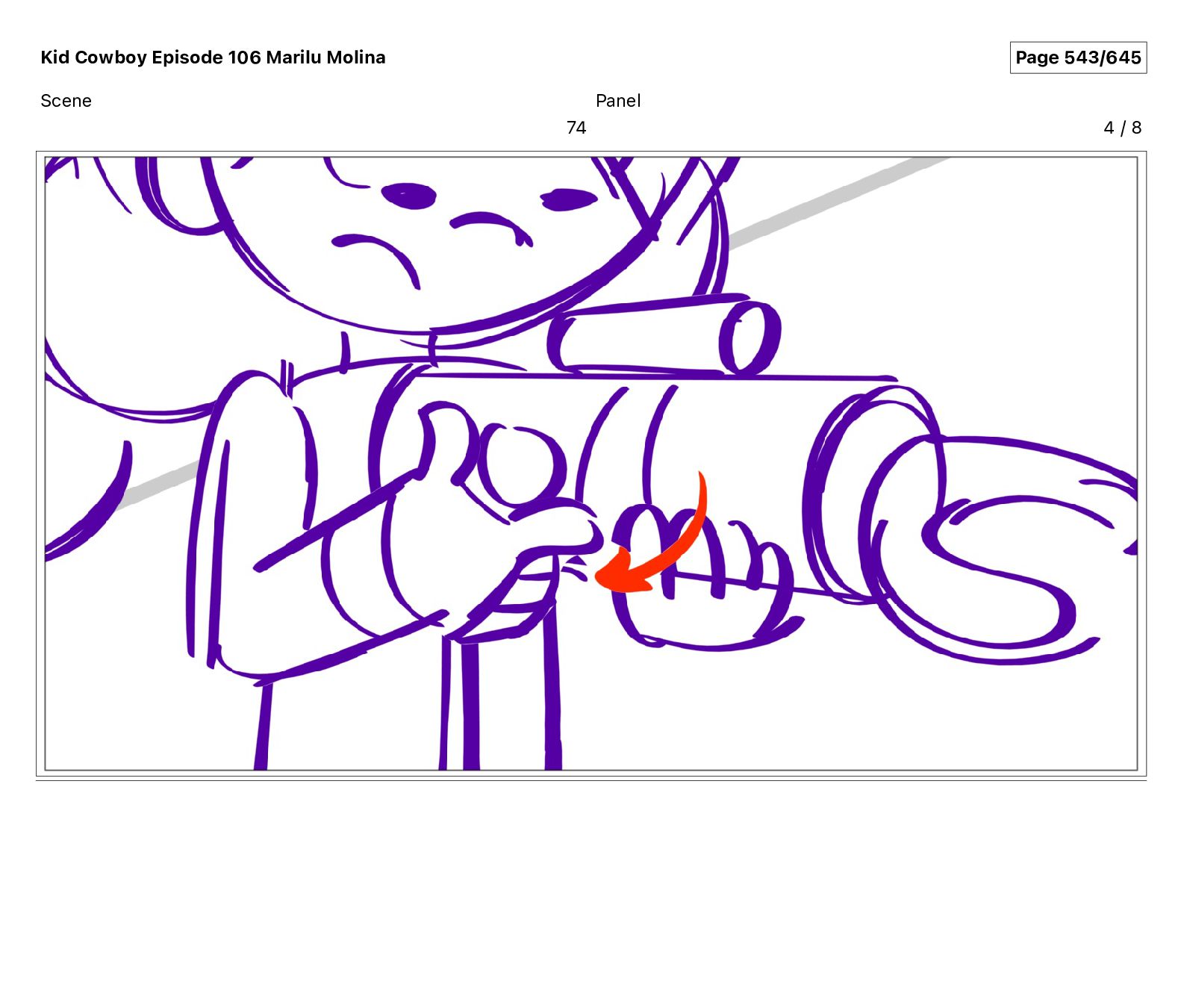 Kid Cowboy Episode 106 Marilu Molina

Page 543/645

Scene

Panel

74

4 / 8