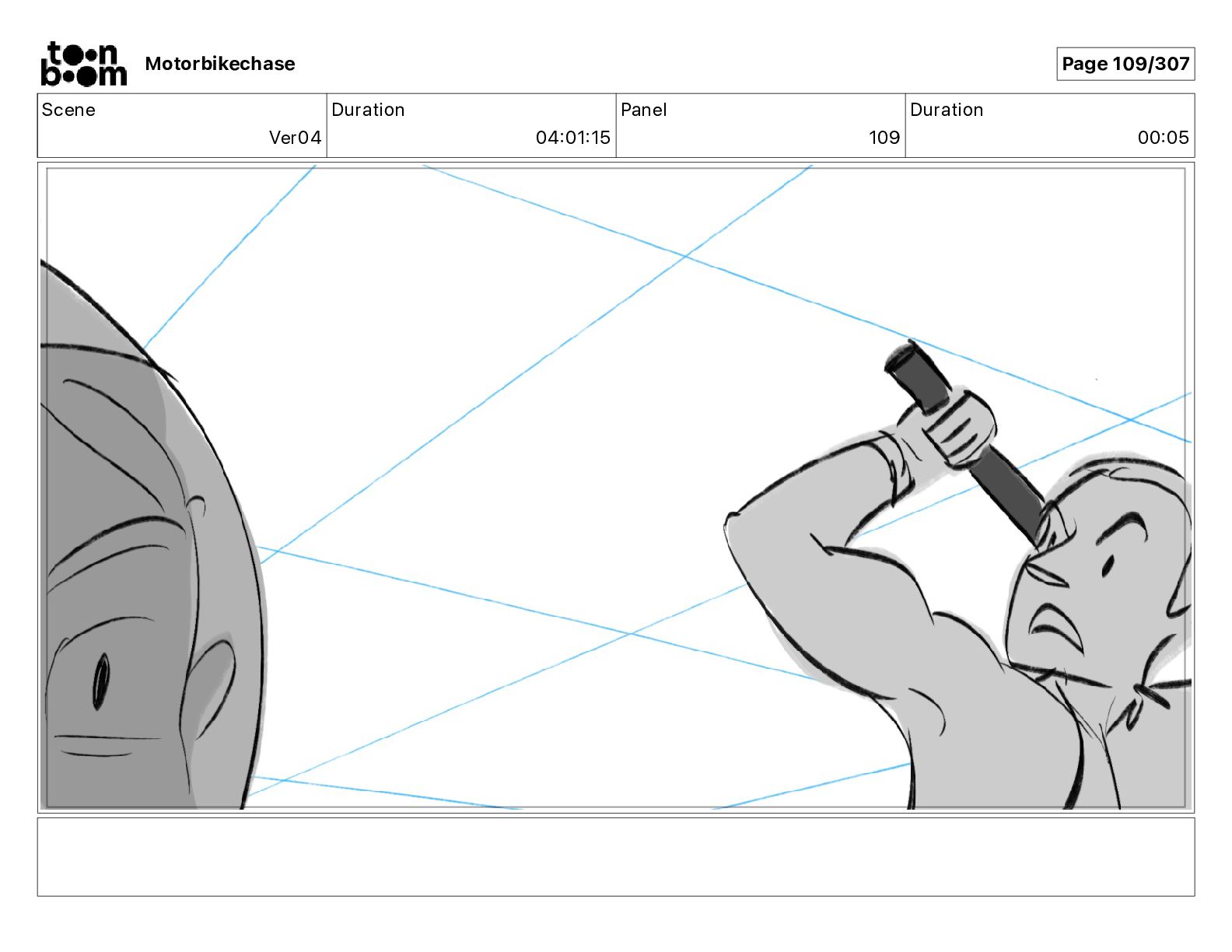 toon boom Motorbikechase

Page 109/307

| Scene | Duration | Panel | Duration |
|---|---|---|---|
| Ver04 | 04:01:15 | 109 | 00:05 |