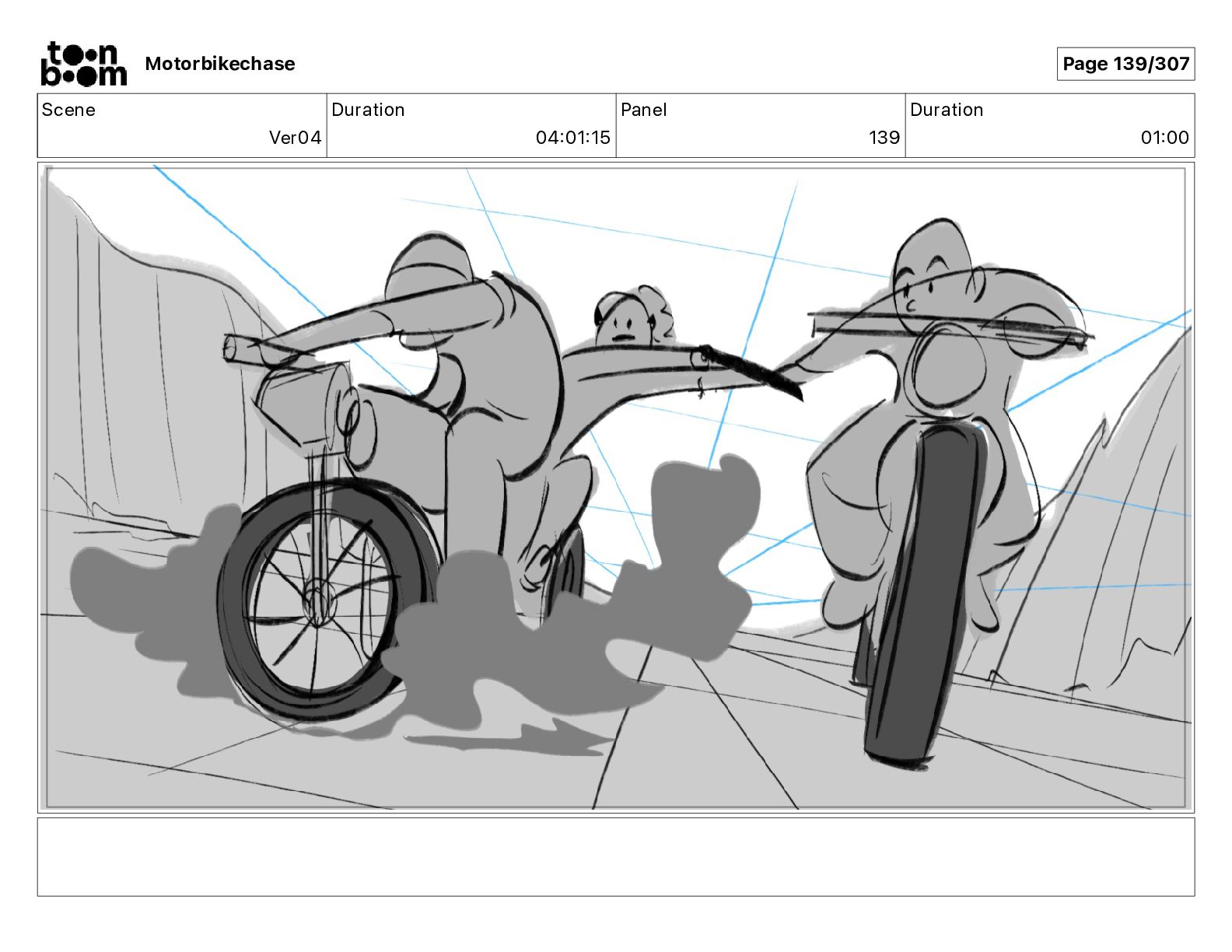 toon boom Motorbikechase

Page 139/307

| Scene | Duration | Panel | Duration |
|---|---|---|---|
| Ver04 | 04:01:15 | 139 | 01:00 |