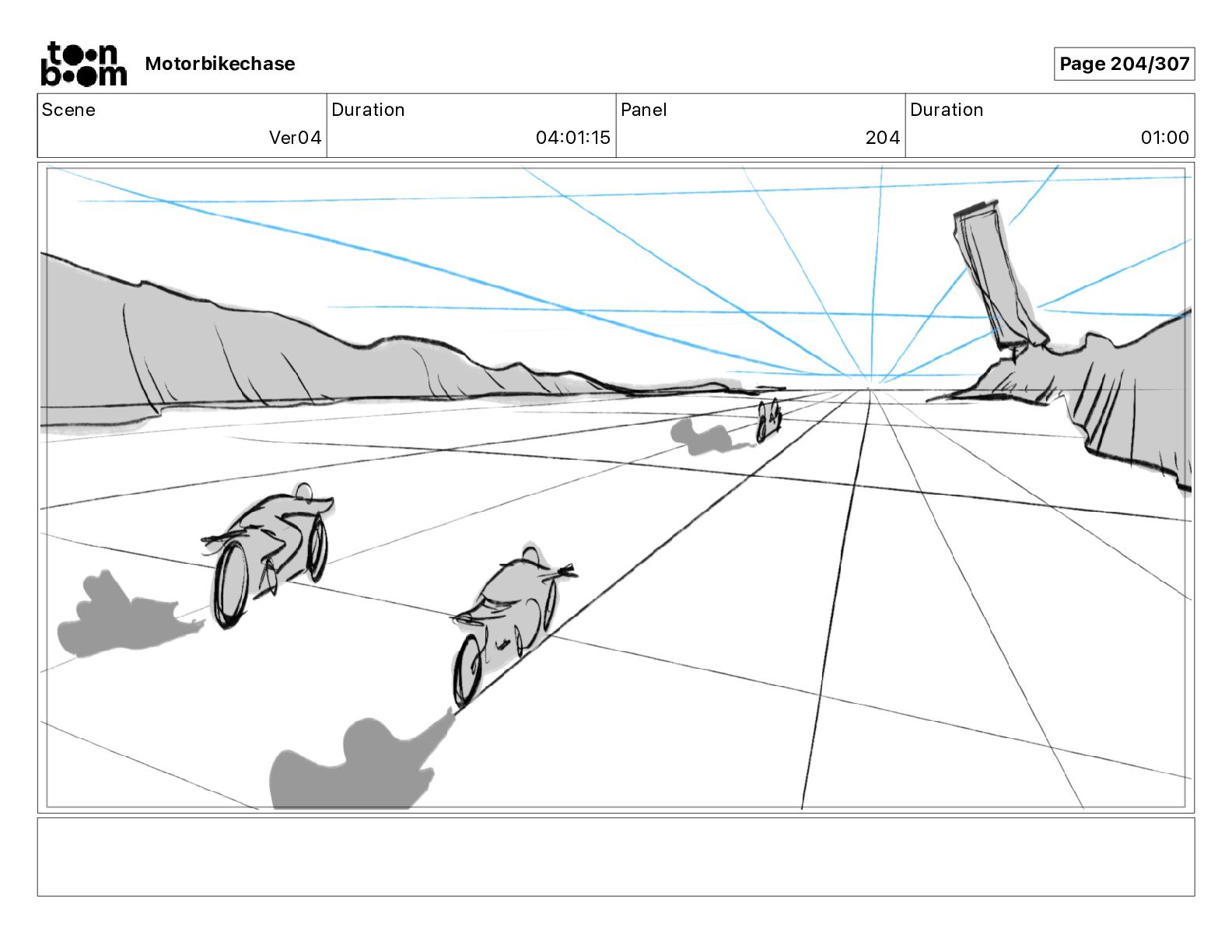 toon boom Motorbikechase

Page 204/307

| Scene | Duration | Panel | Duration |
|---|---|---|---|
| Ver04 | 04:01:15 | 204 | 01:00 |