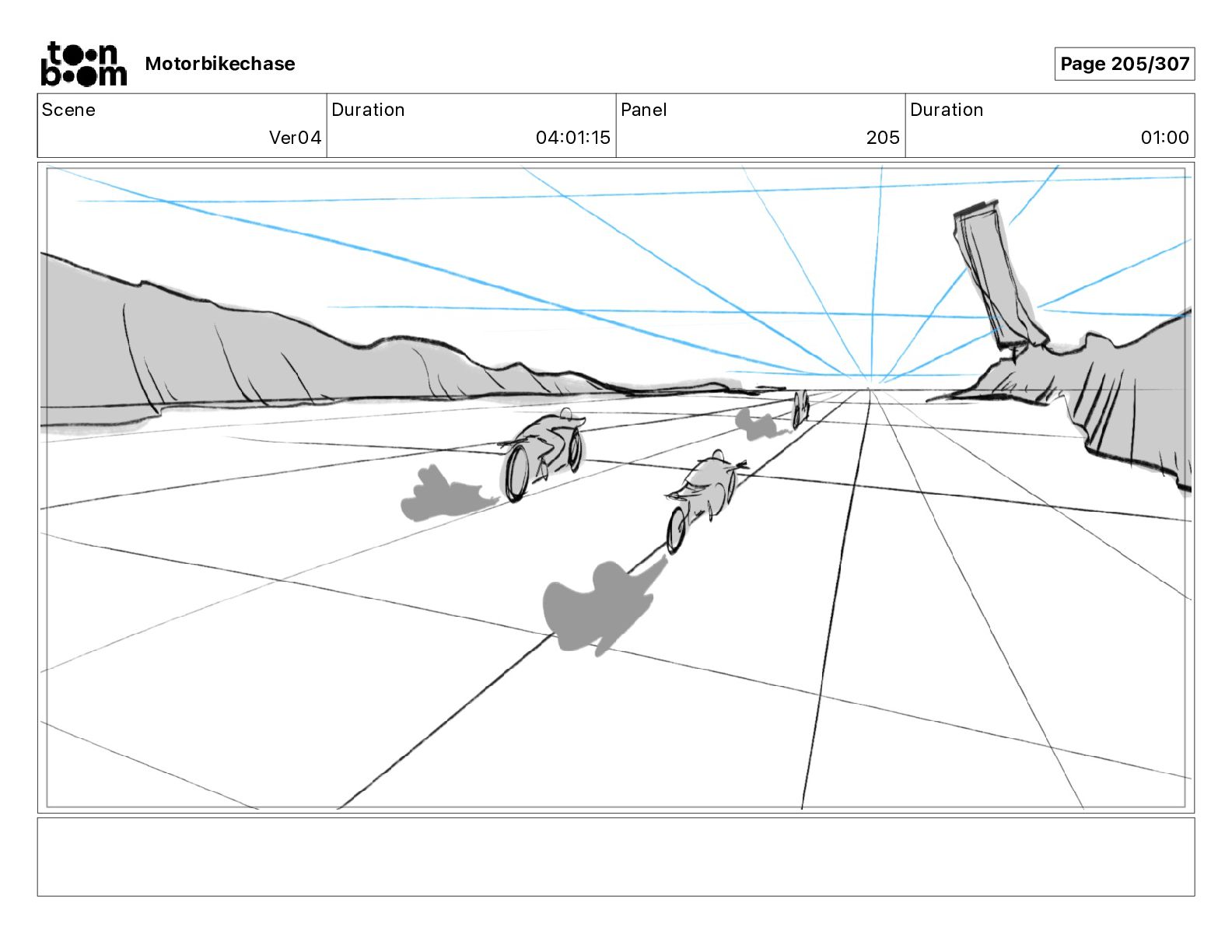 toon boom Motorbikechase

Page 205/307

| Scene | Duration | Panel | Duration |
|---|---|---|---|
| Ver04 | 04:01:15 | 205 | 01:00 |