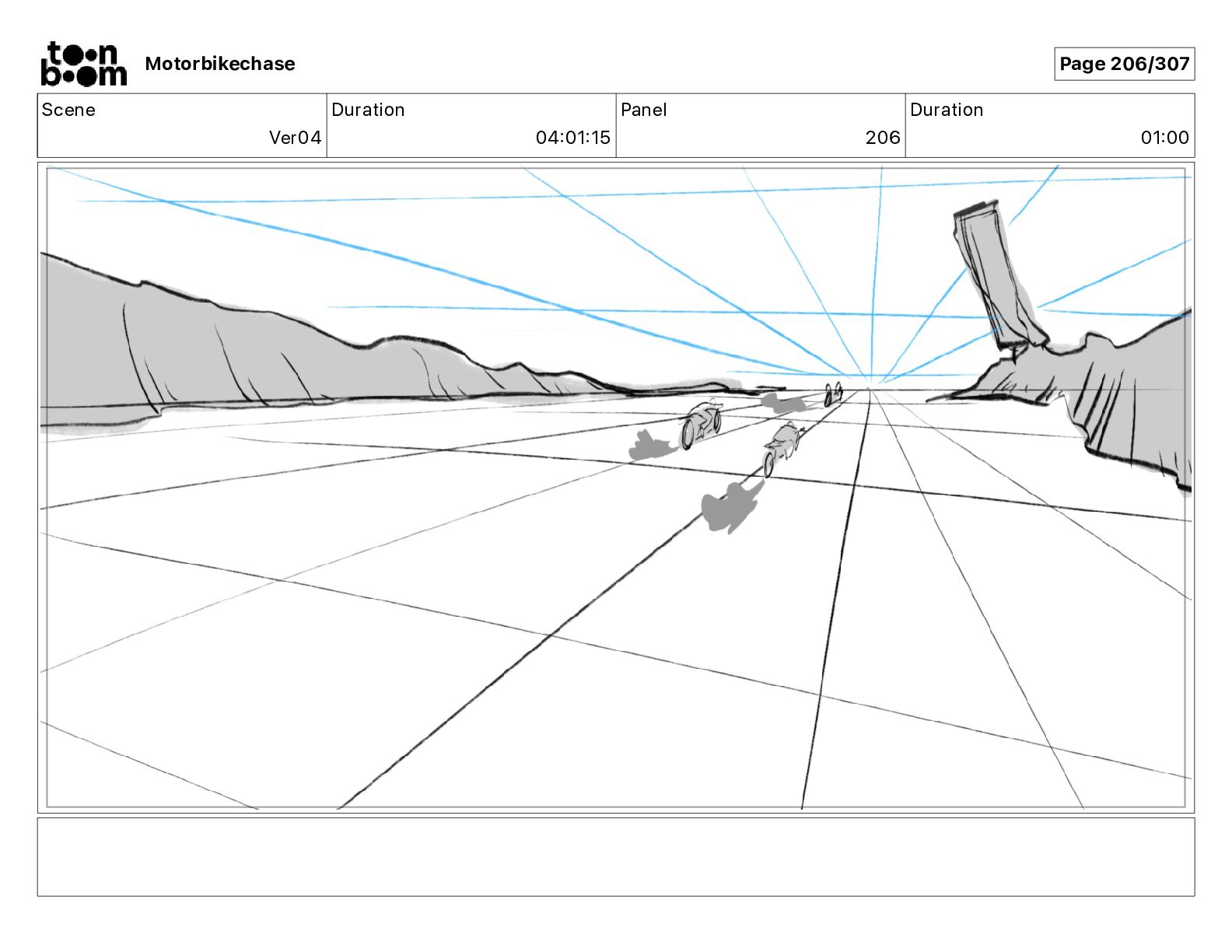 toon boom Motorbikechase

Page 206/307

| Scene | Duration | Panel | Duration |
|---|---|---|---|
| Ver04 | 04:01:15 | 206 | 01:00 |