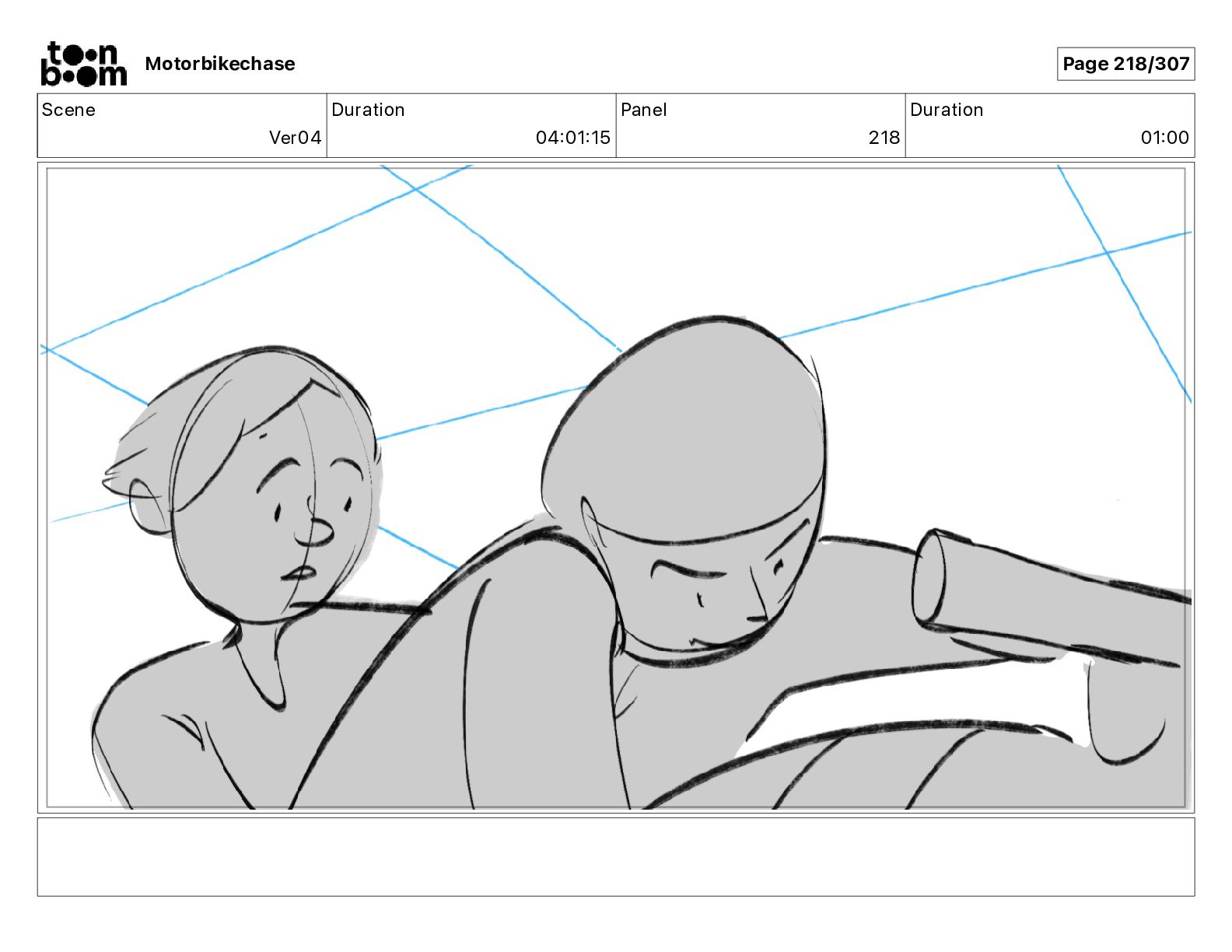 toon boom Motorbikechase

Page 218/307

| Scene | Duration | Panel | Duration |
|---|---|---|---|
| Ver04 | 04:01:15 | 218 | 01:00 |