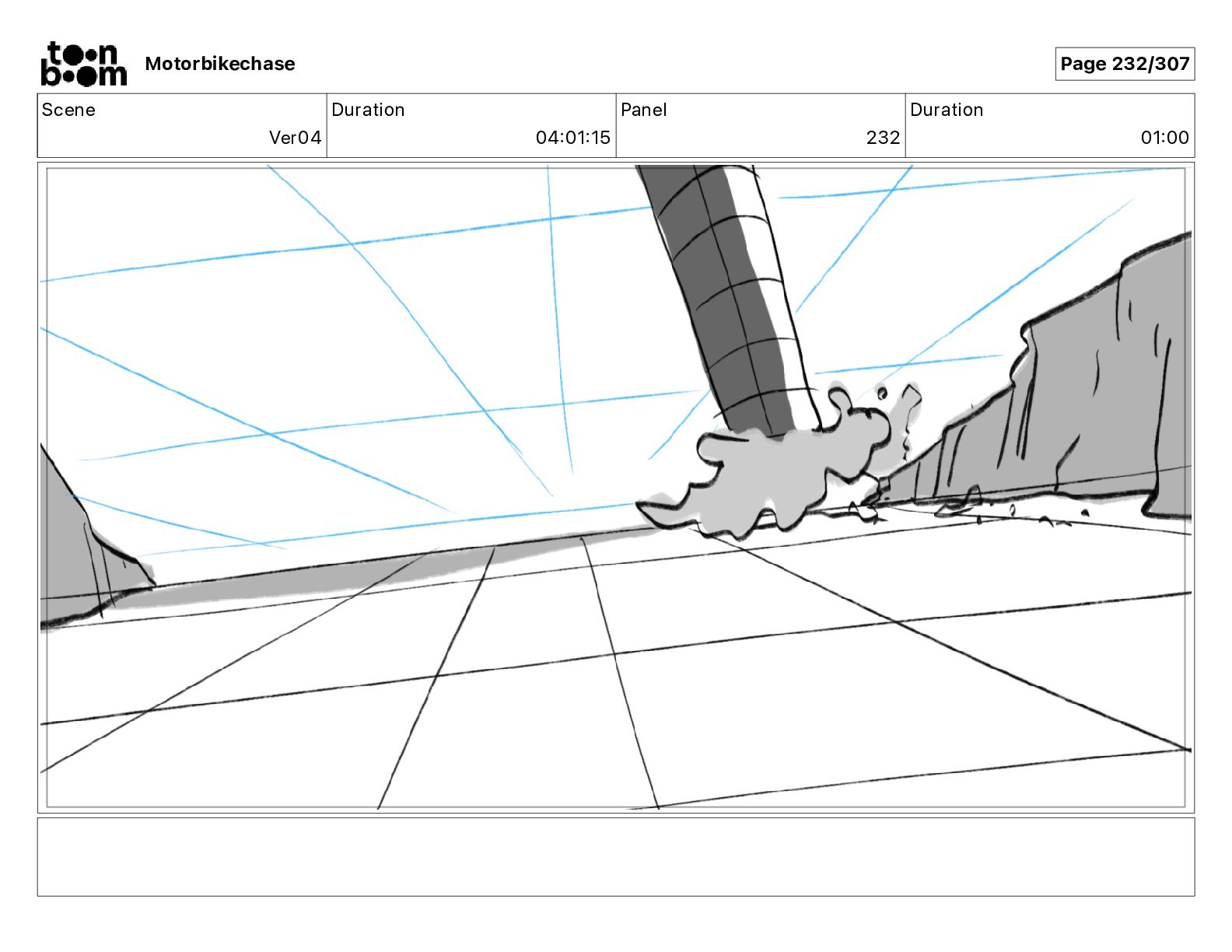 toon boom Motorbikechase

Page 232/307

| Scene | Duration | Panel | Duration |
|---|---|---|---|
| Ver04 | 04:01:15 | 232 | 01:00 |