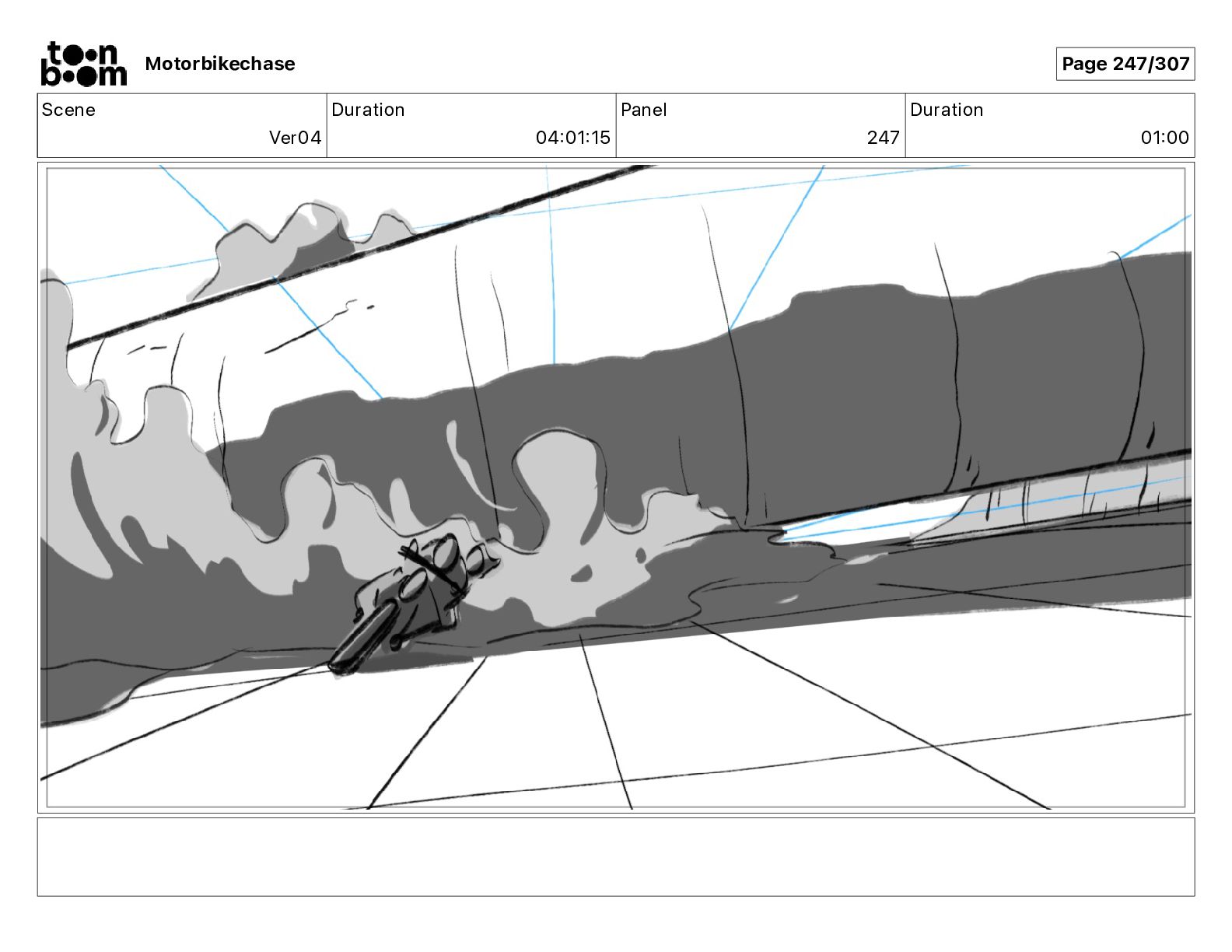 toon boom Motorbikechase

Page 247/307

| Scene | Duration | Panel | Duration |
|---|---|---|---|
| Ver04 | 04:01:15 | 247 | 01:00 |