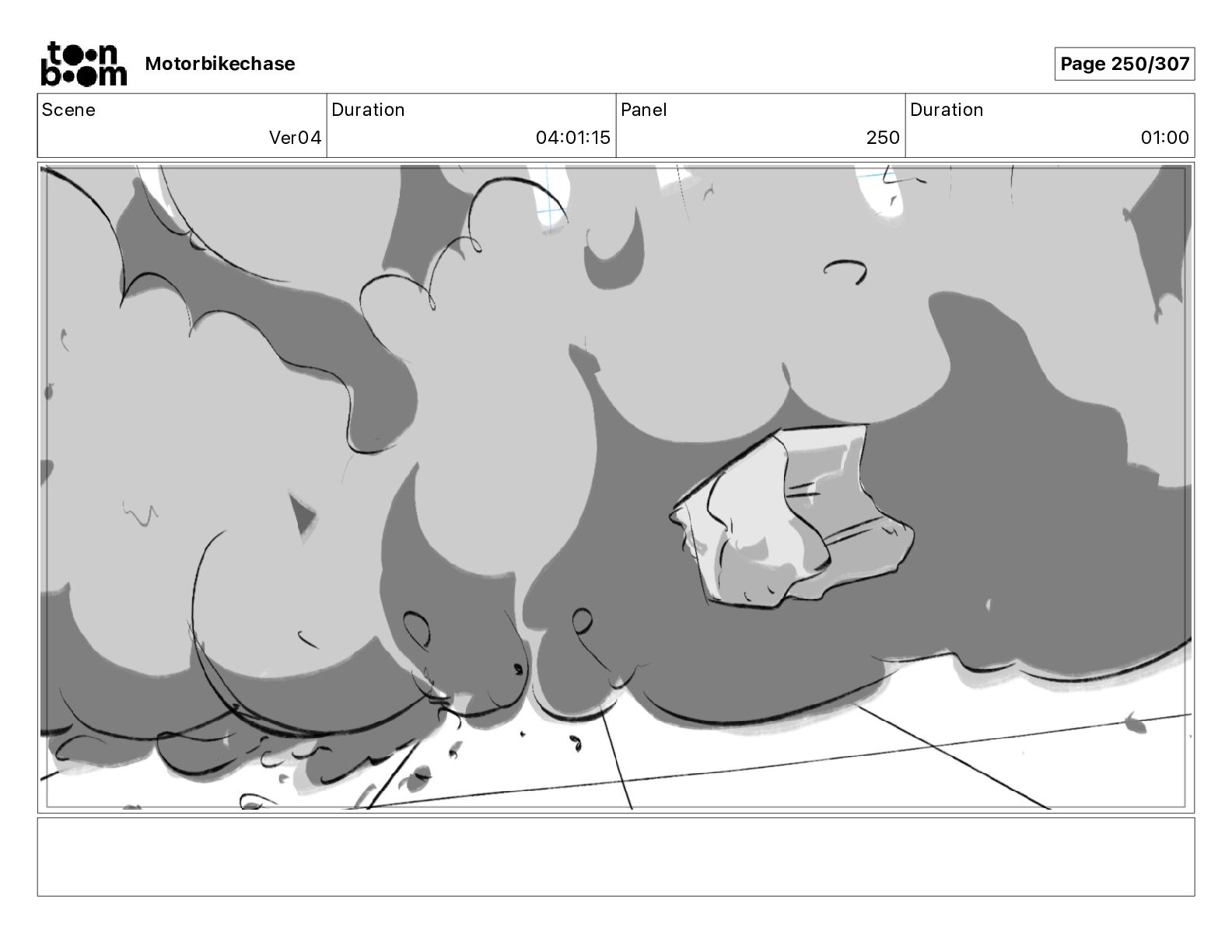 toon boom Motorbikechase

Page 250/307

| Scene | Duration | Panel | Duration |
|---|---|---|---|
| Ver04 | 04:01:15 | 250 | 01:00 |