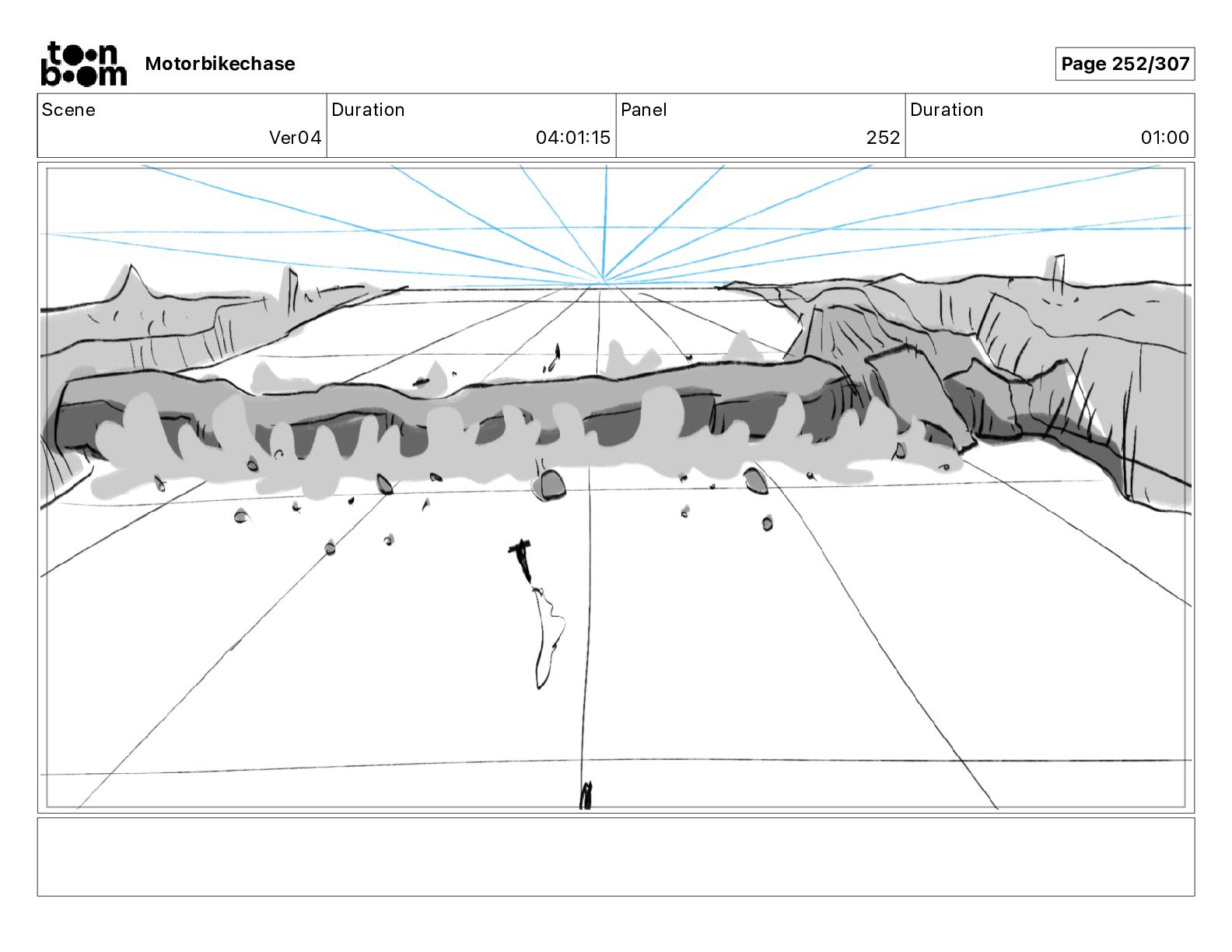 toon boom Motorbikechase

Page 252/307

| Scene | Duration | Panel | Duration |
|---|---|---|---|
| Ver04 | 04:01:15 | 252 | 01:00 |