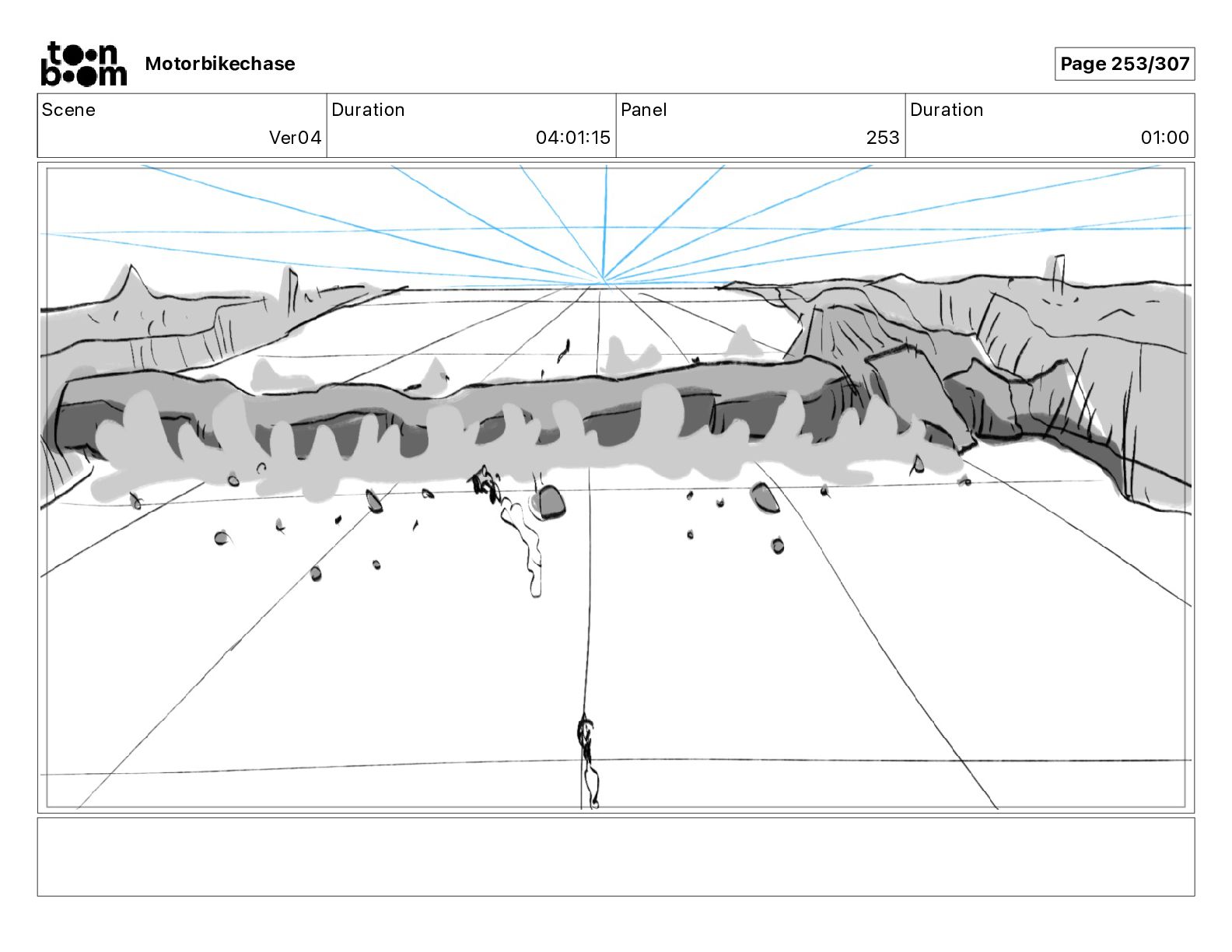 toon boom Motorbikechase

Page 253/307

| Scene | Duration | Panel | Duration |
|---|---|---|---|
| Ver04 | 04:01:15 | 253 | 01:00 |