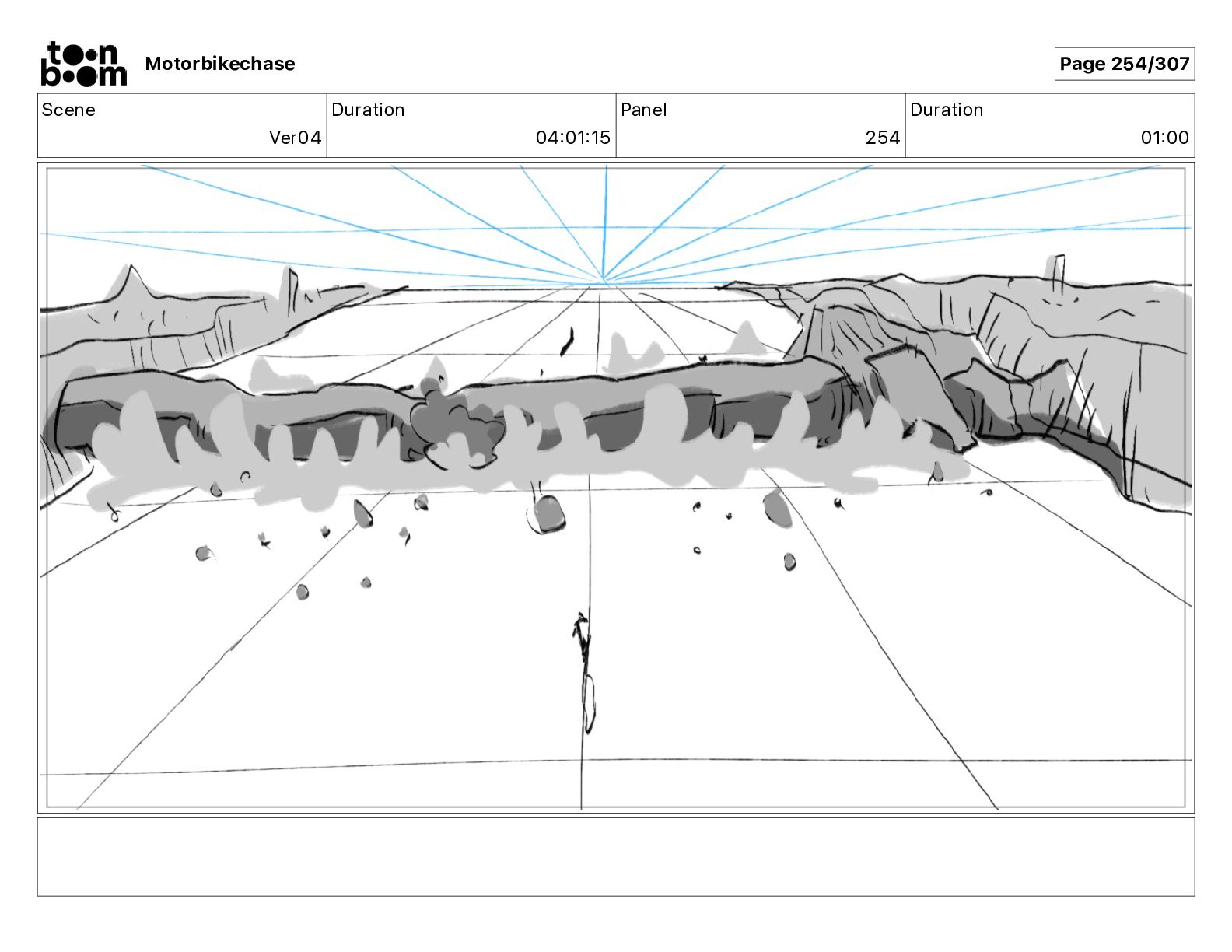 toon boom Motorbikechase

Page 254/307

| Scene | Duration | Panel | Duration |
|---|---|---|---|
| Ver04 | 04:01:15 | 254 | 01:00 |