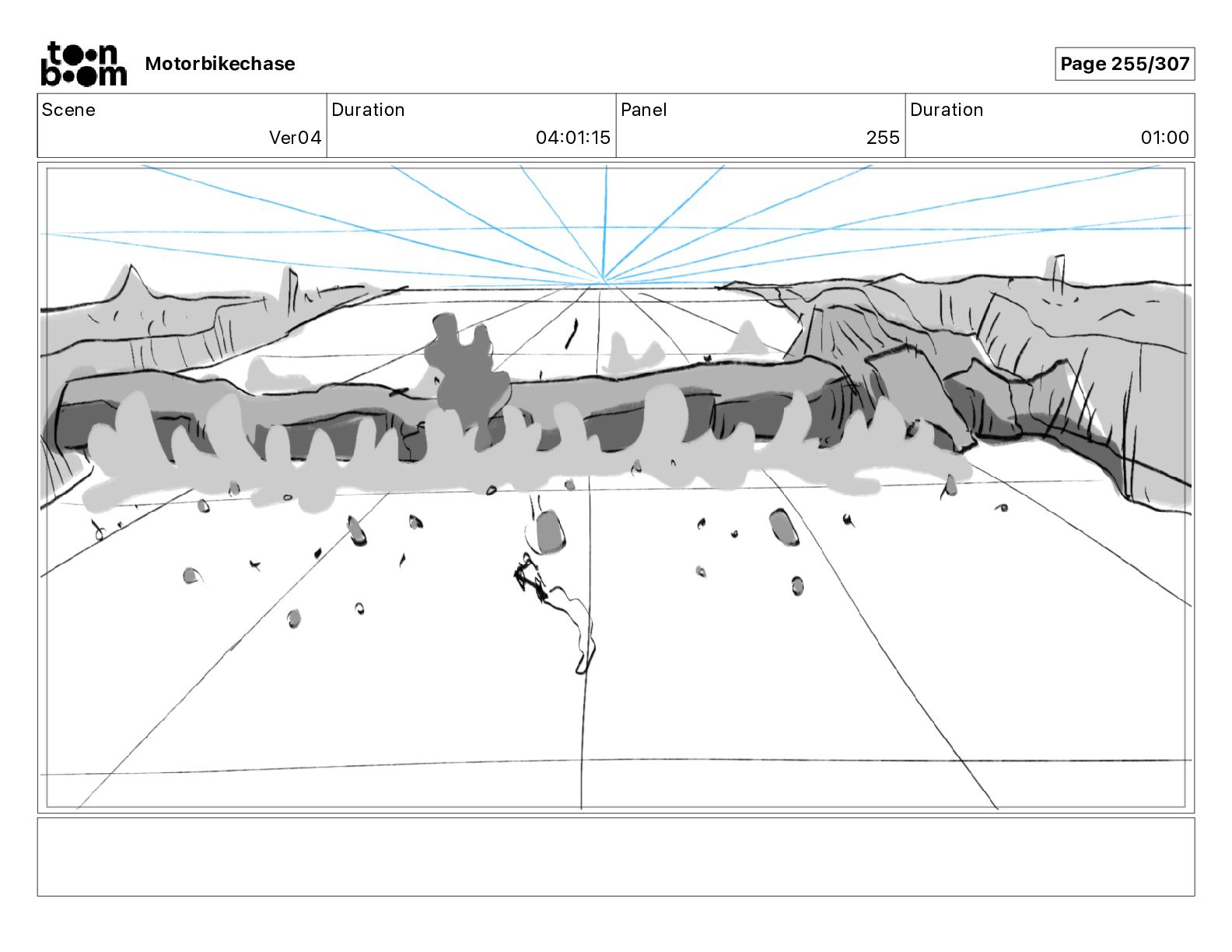 toon boom Motorbikechase

Page 255/307

| Scene | Duration | Panel | Duration |
|---|---|---|---|
| Ver04 | 04:01:15 | 255 | 01:00 |