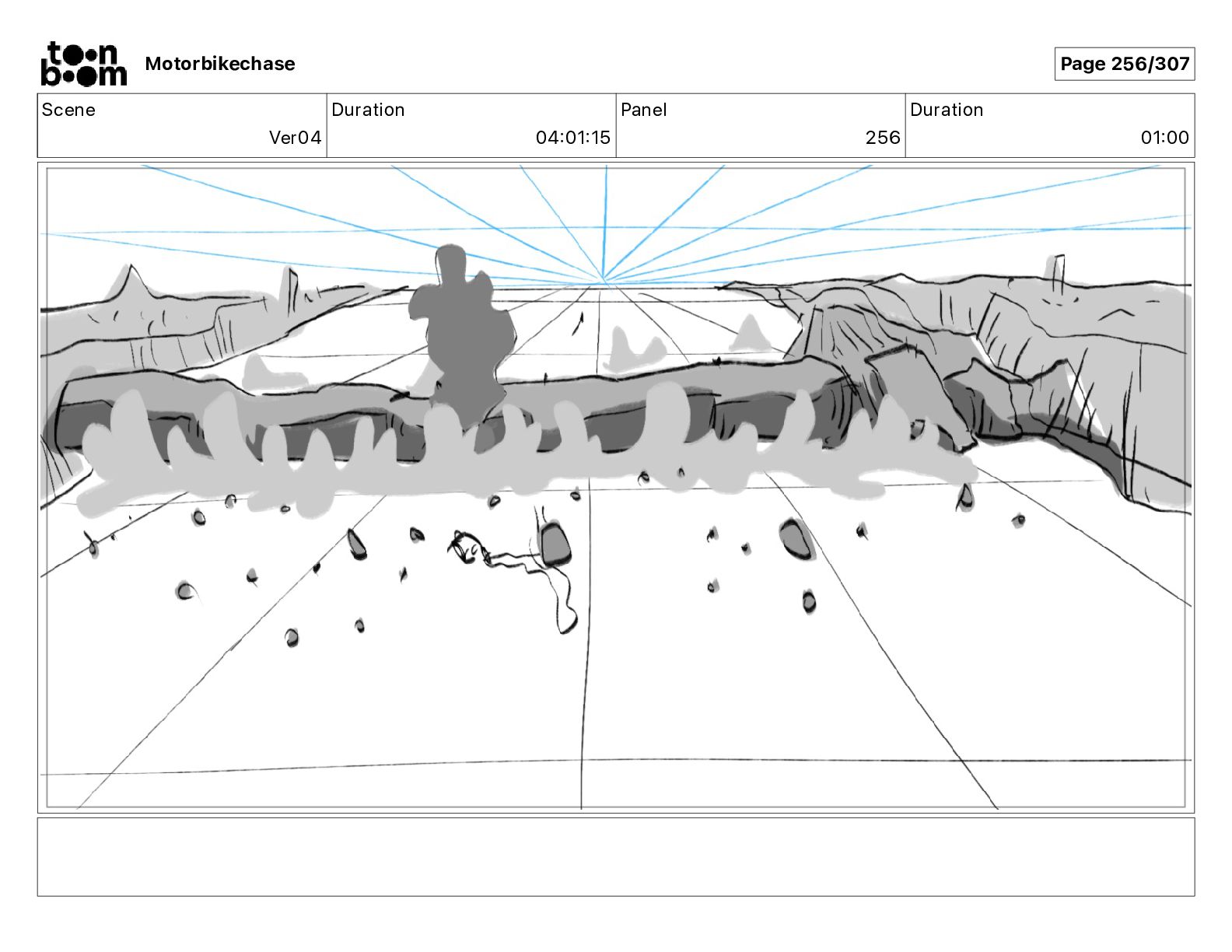 toon boom Motorbikechase

Page 256/307

| Scene | Duration | Panel | Duration |
|---|---|---|---|
| Ver04 | 04:01:15 | 256 | 01:00 |