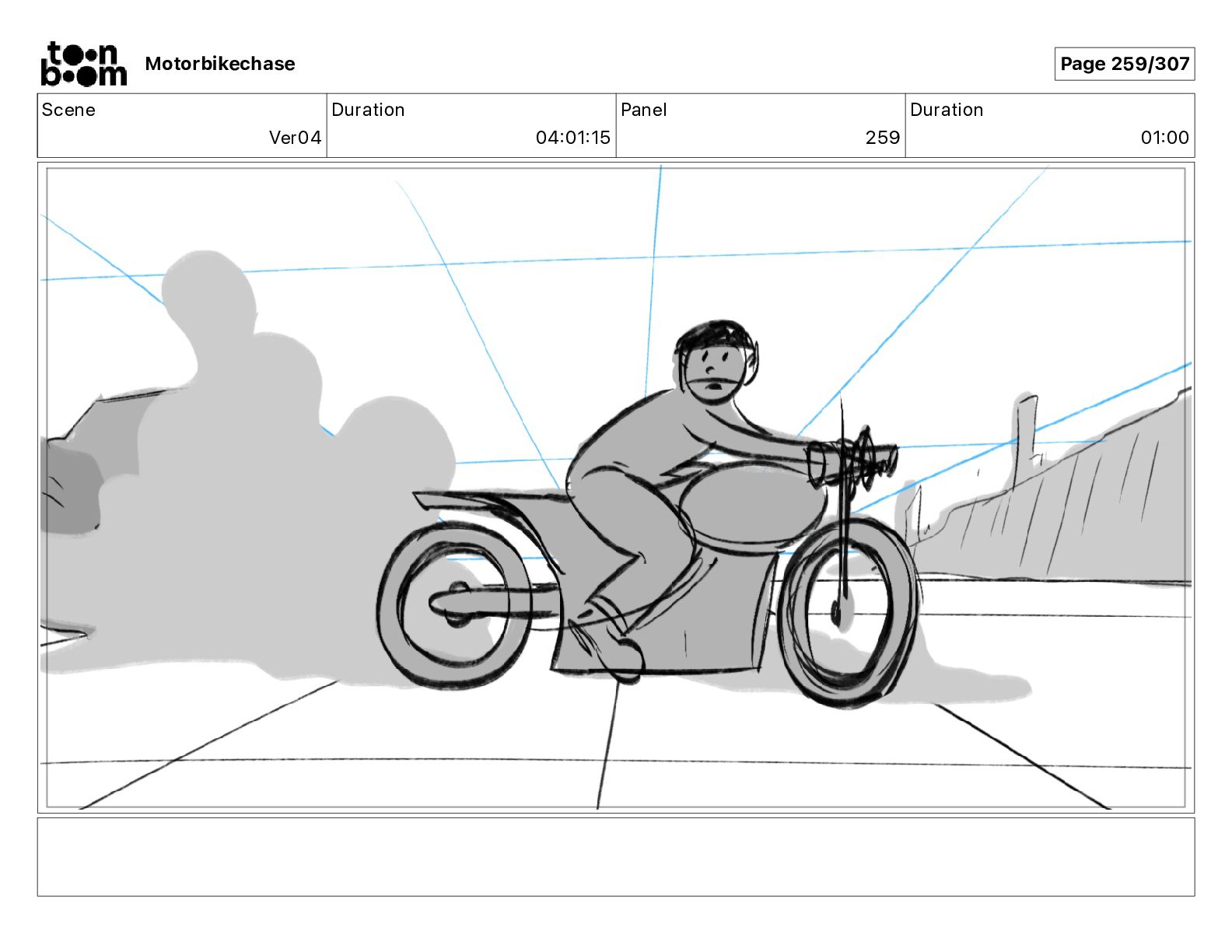 toon boom Motorbikechase

Page 259/307

| Scene | Duration | Panel | Duration |
|---|---|---|---|
| Ver04 | 04:01:15 | 259 | 01:00 |