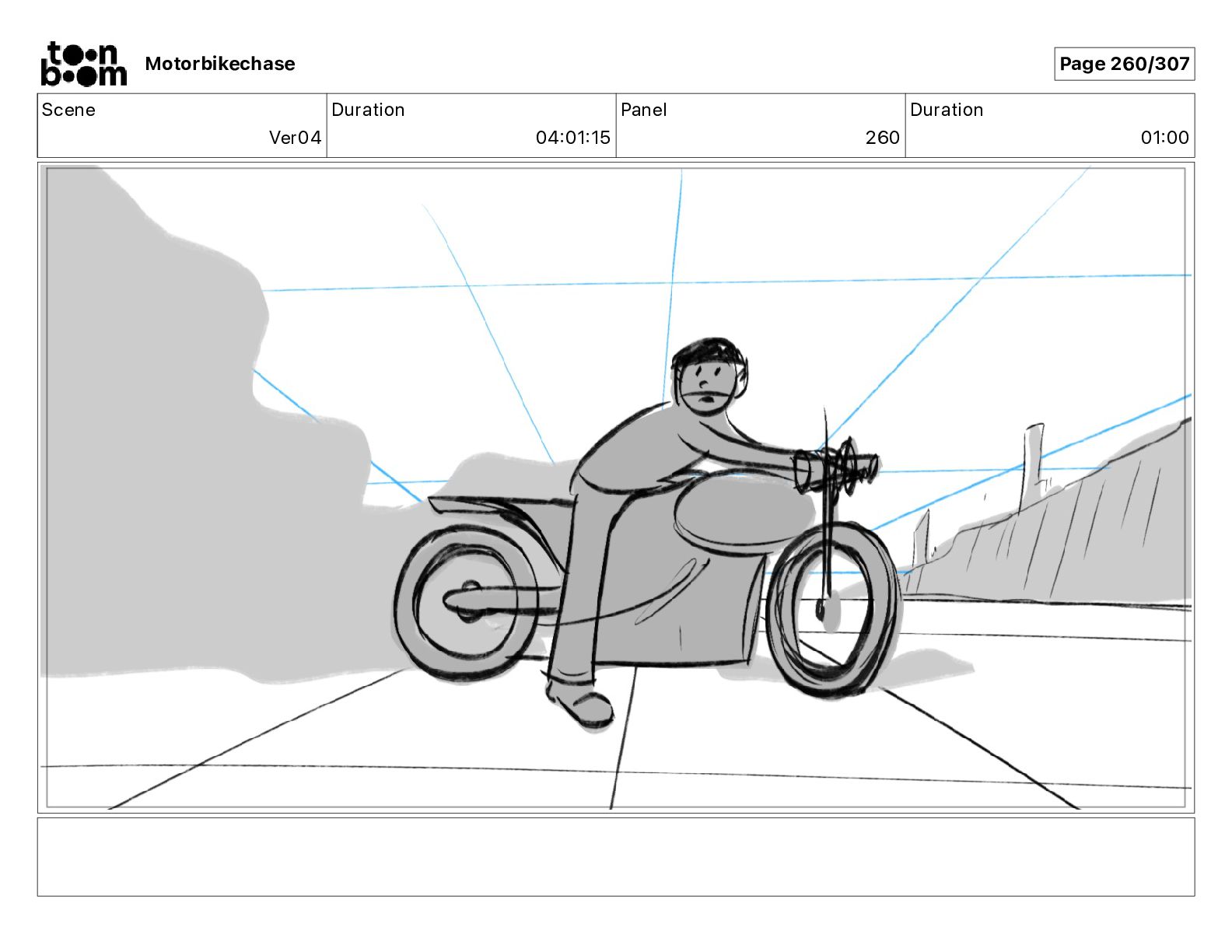 toon boom Motorbikechase

Page 260/307

| Scene | Duration | Panel | Duration |
|---|---|---|---|
| Ver04 | 04:01:15 | 260 | 01:00 |