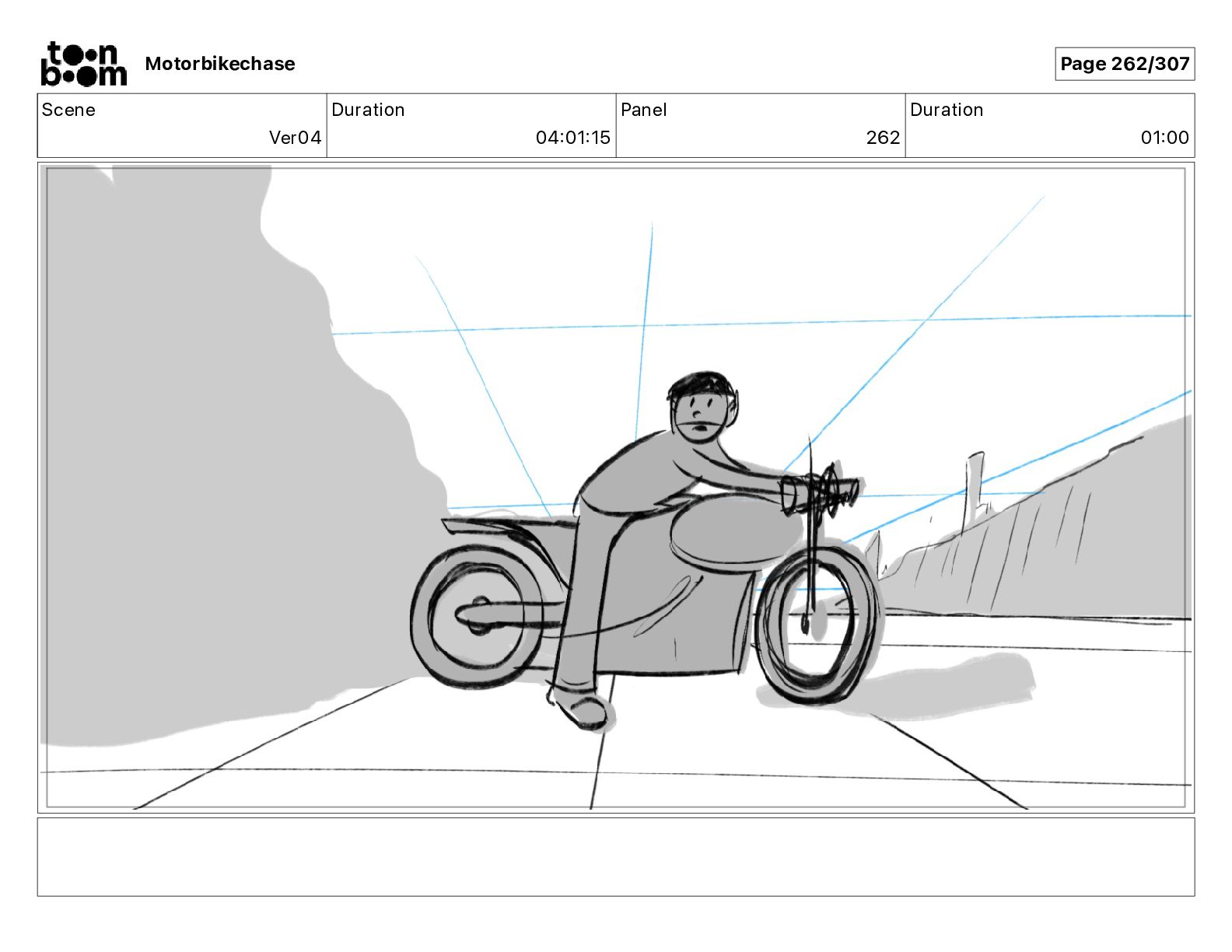 toon boom Motorbikechase

Page 262/307

| Scene | Duration | Panel | Duration |
|---|---|---|---|
| Ver04 | 04:01:15 | 262 | 01:00 |