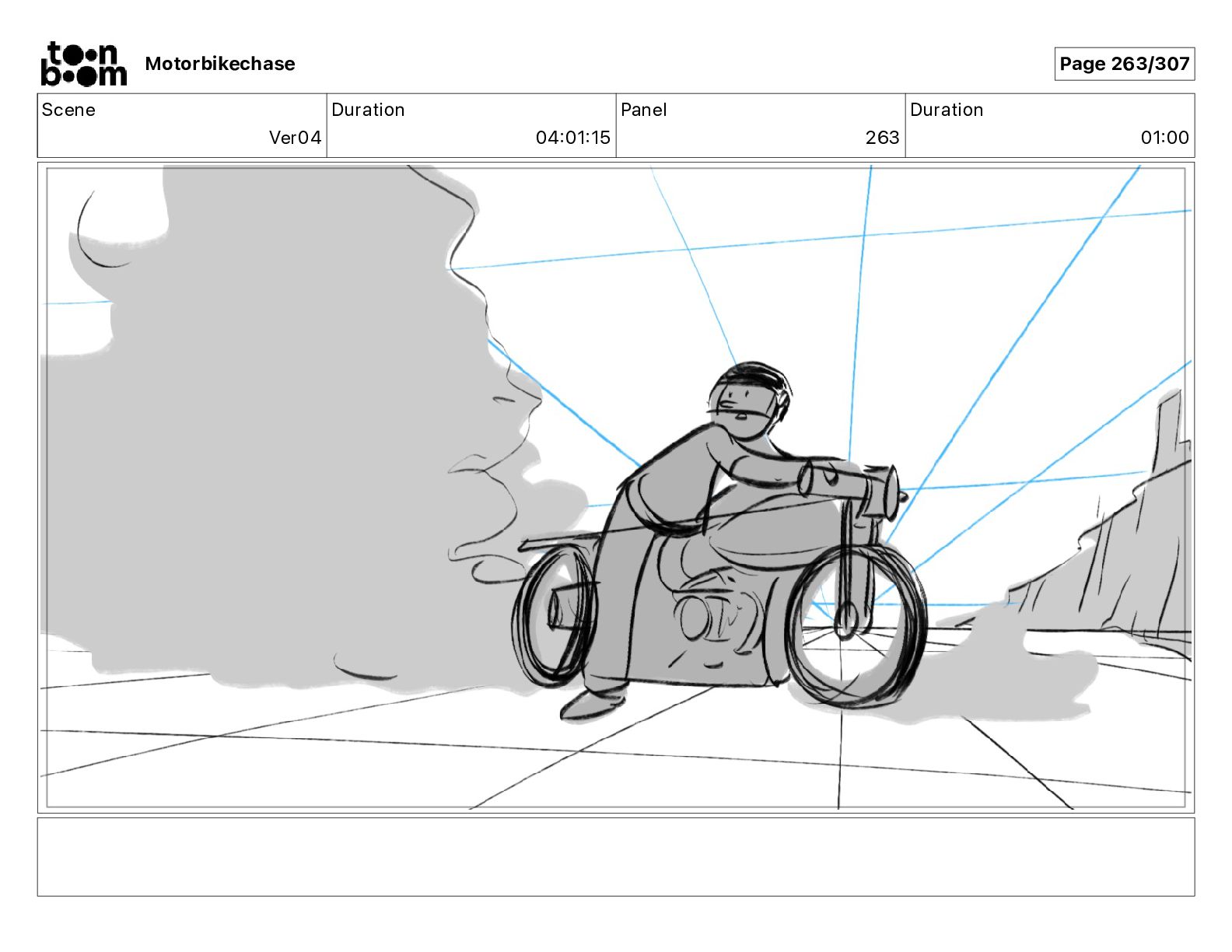 toon boom Motorbikechase

Page 263/307

| Scene | Duration | Panel | Duration |
|---|---|---|---|
| Ver04 | 04:01:15 | 263 | 01:00 |