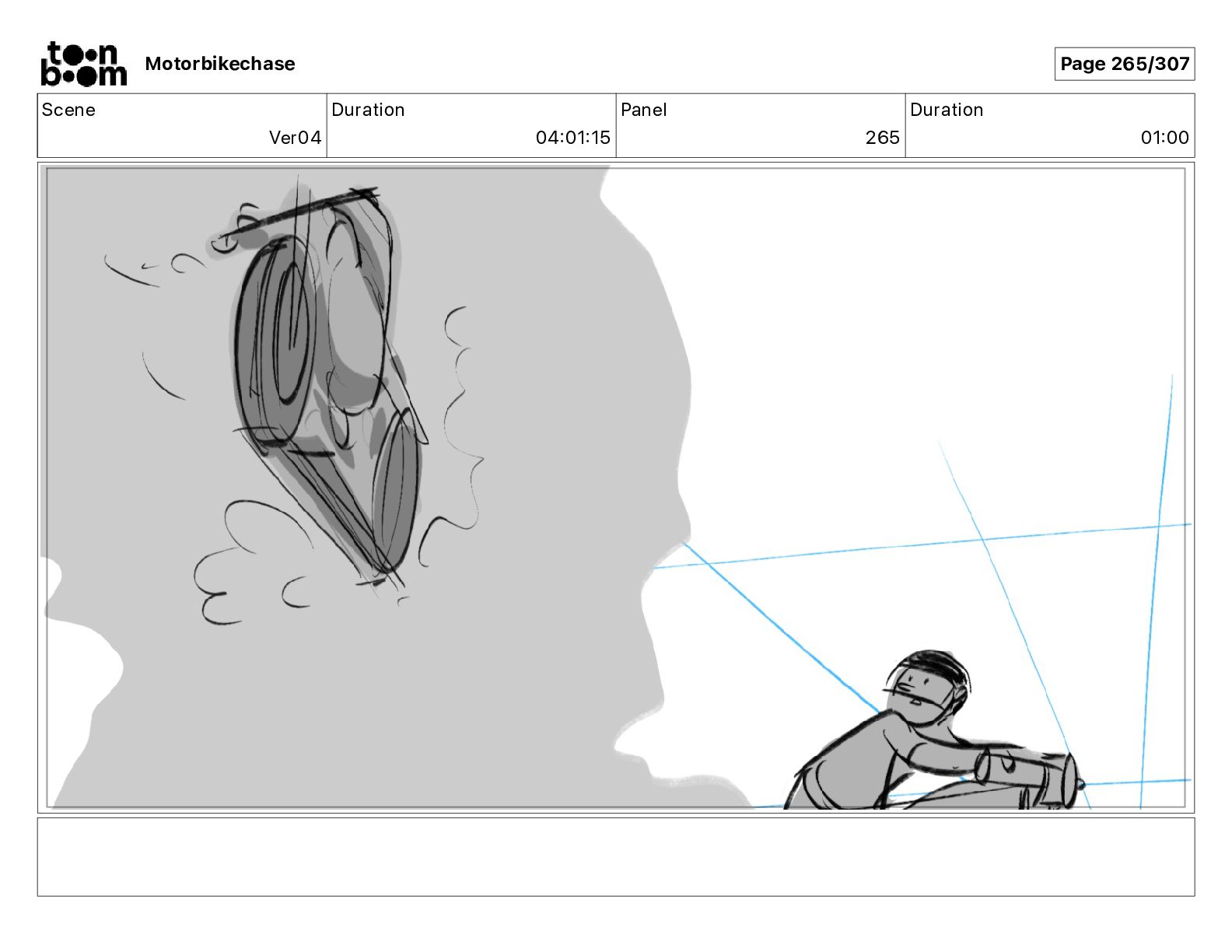 toon boom Motorbikechase

Page 265/307

| Scene | Duration | Panel | Duration |
|---|---|---|---|
| Ver04 | 04:01:15 | 265 | 01:00 |