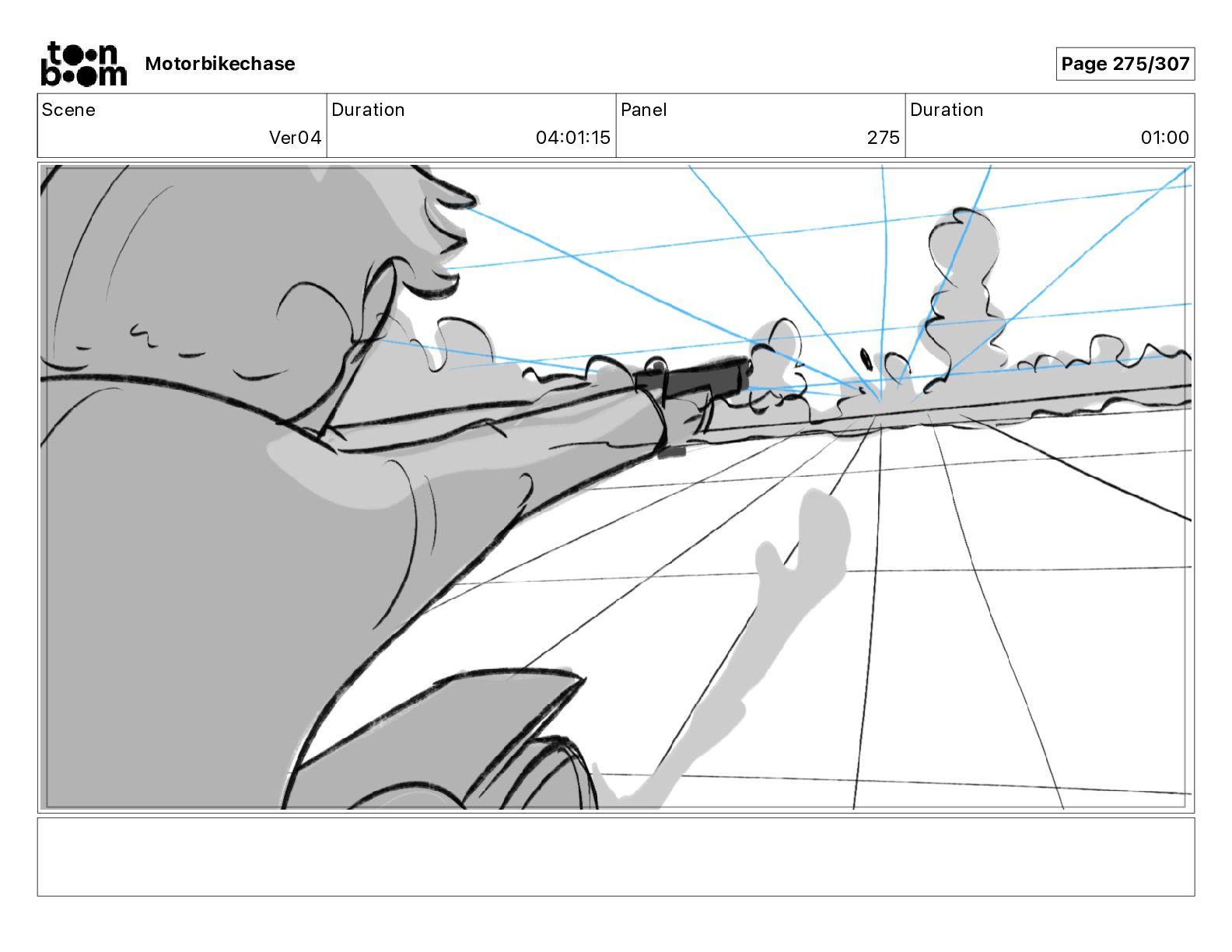 toon boom Motorbikechase

Page 275/307

| Scene | Duration | Panel | Duration |
|---|---|---|---|
| Ver04 | 04:01:15 | 275 | 01:00 |