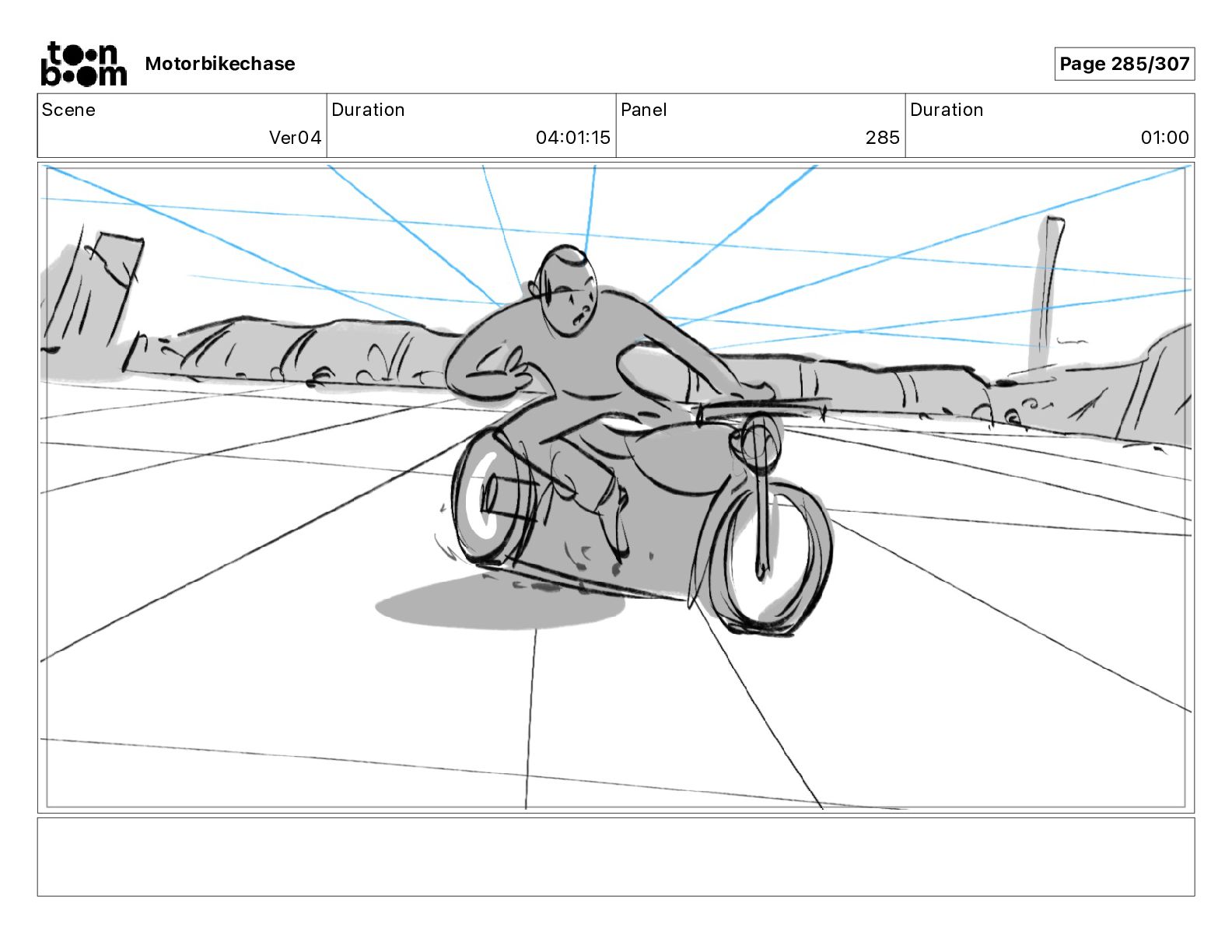 toon boom Motorbikechase

Page 285/307

| Scene | Duration | Panel | Duration |
|---|---|---|---|
| Ver04 | 04:01:15 | 285 | 01:00 |