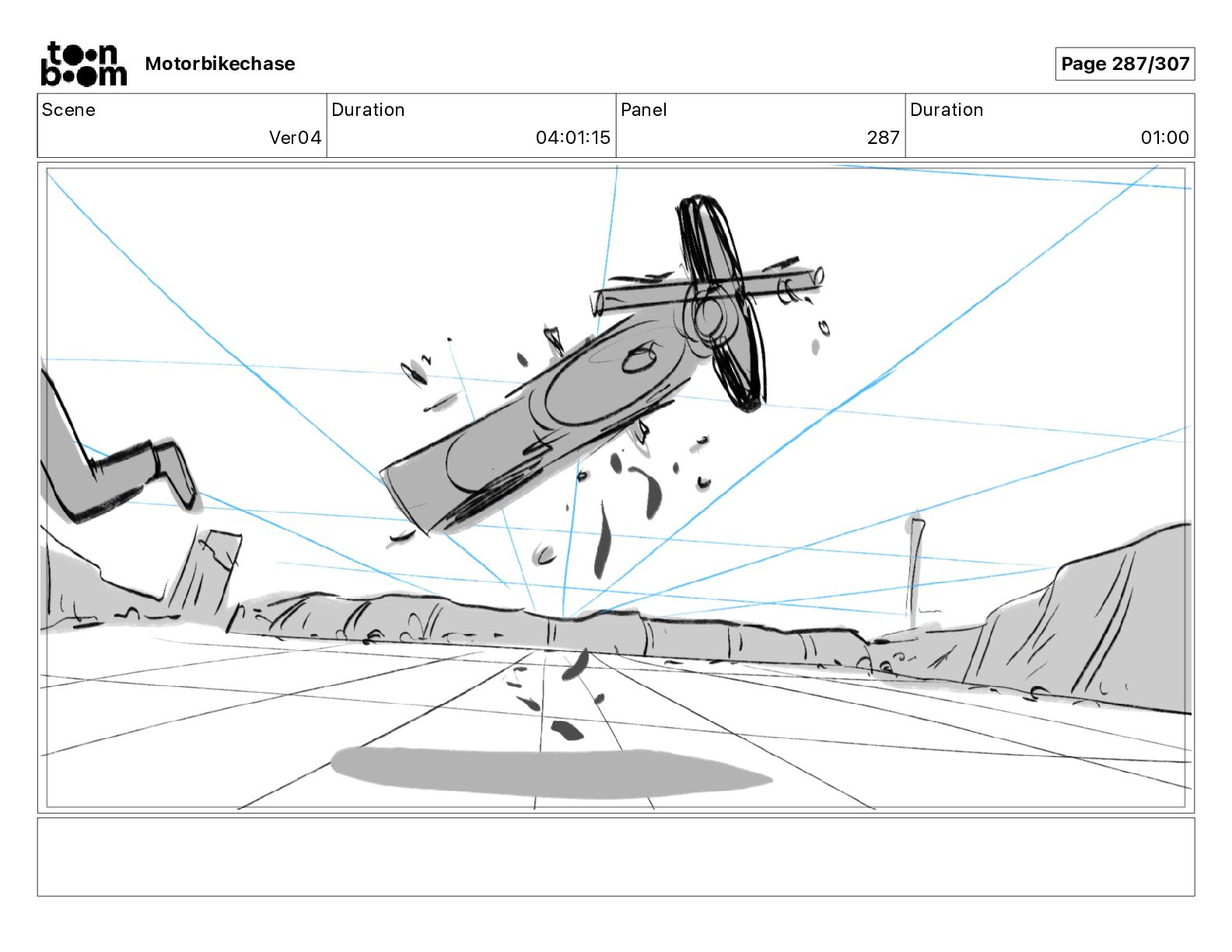 toon boom Motorbikechase

Page 287/307

| Scene | Duration | Panel | Duration |
|---|---|---|---|
| Ver04 | 04:01:15 | 287 | 01:00 |