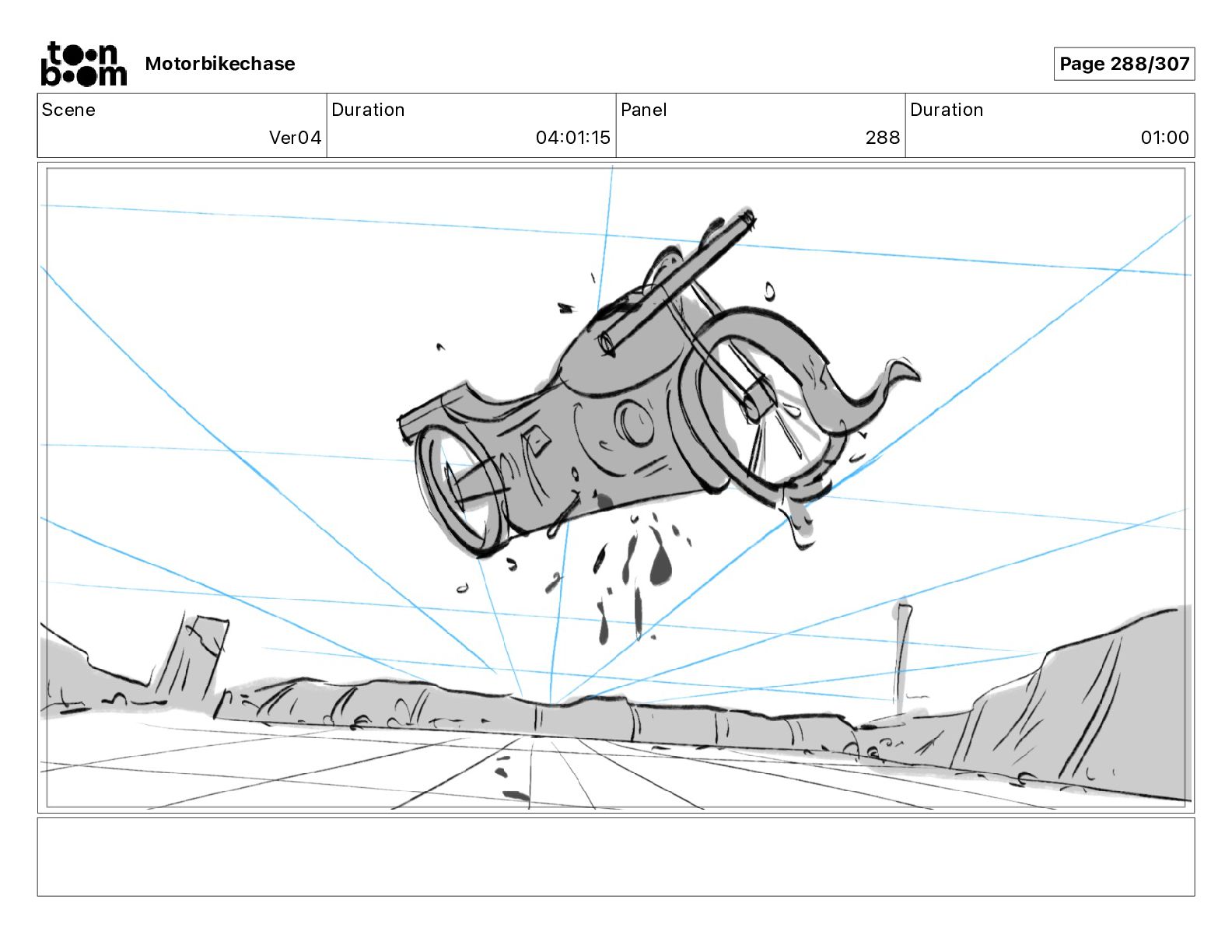 toon boom Motorbikechase

Page 288/307

| Scene | Duration | Panel | Duration |
|---|---|---|---|
| Ver04 | 04:01:15 | 288 | 01:00 |