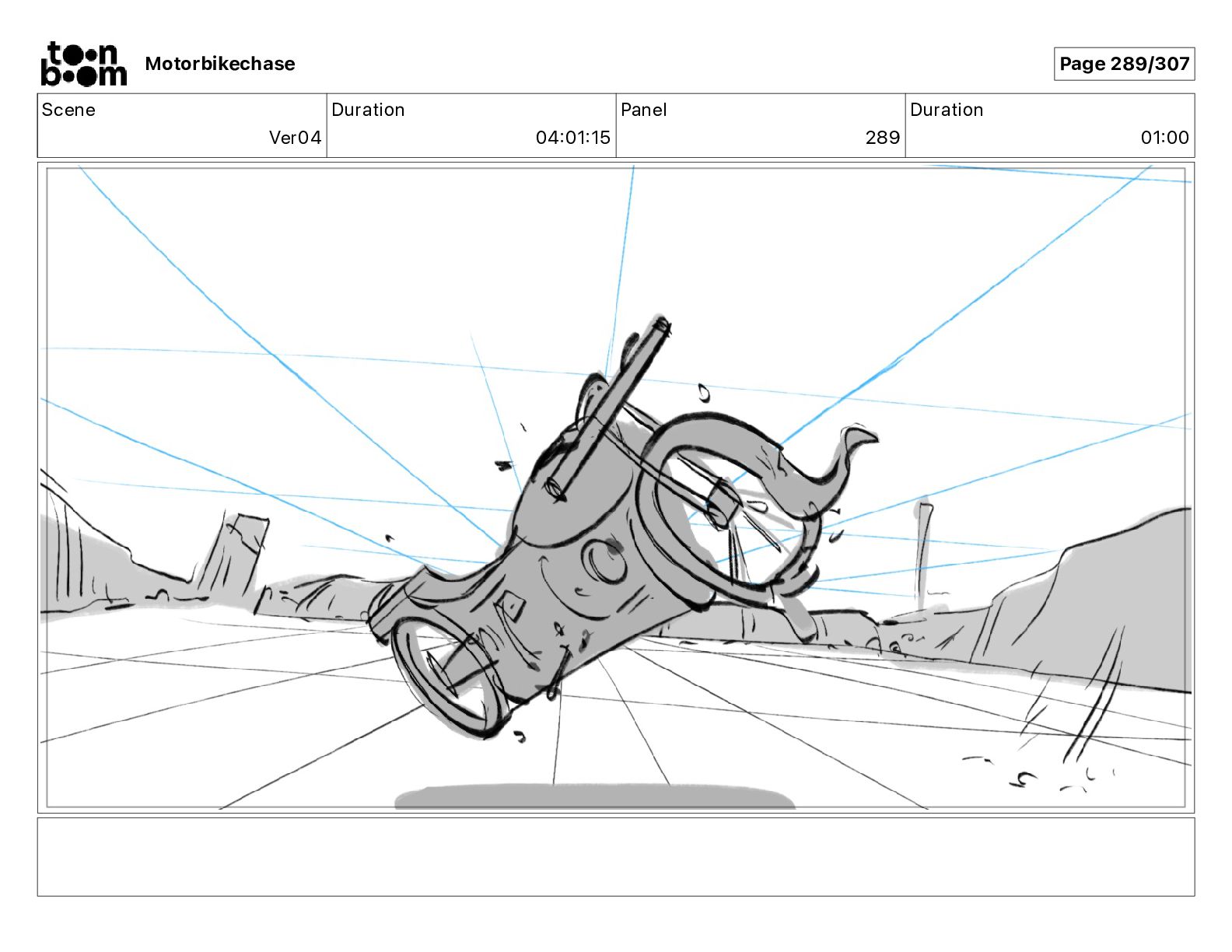 toon boom Motorbikechase

Page 289/307

| Scene | Duration | Panel | Duration |
|---|---|---|---|
| Ver04 | 04:01:15 | 289 | 01:00 |