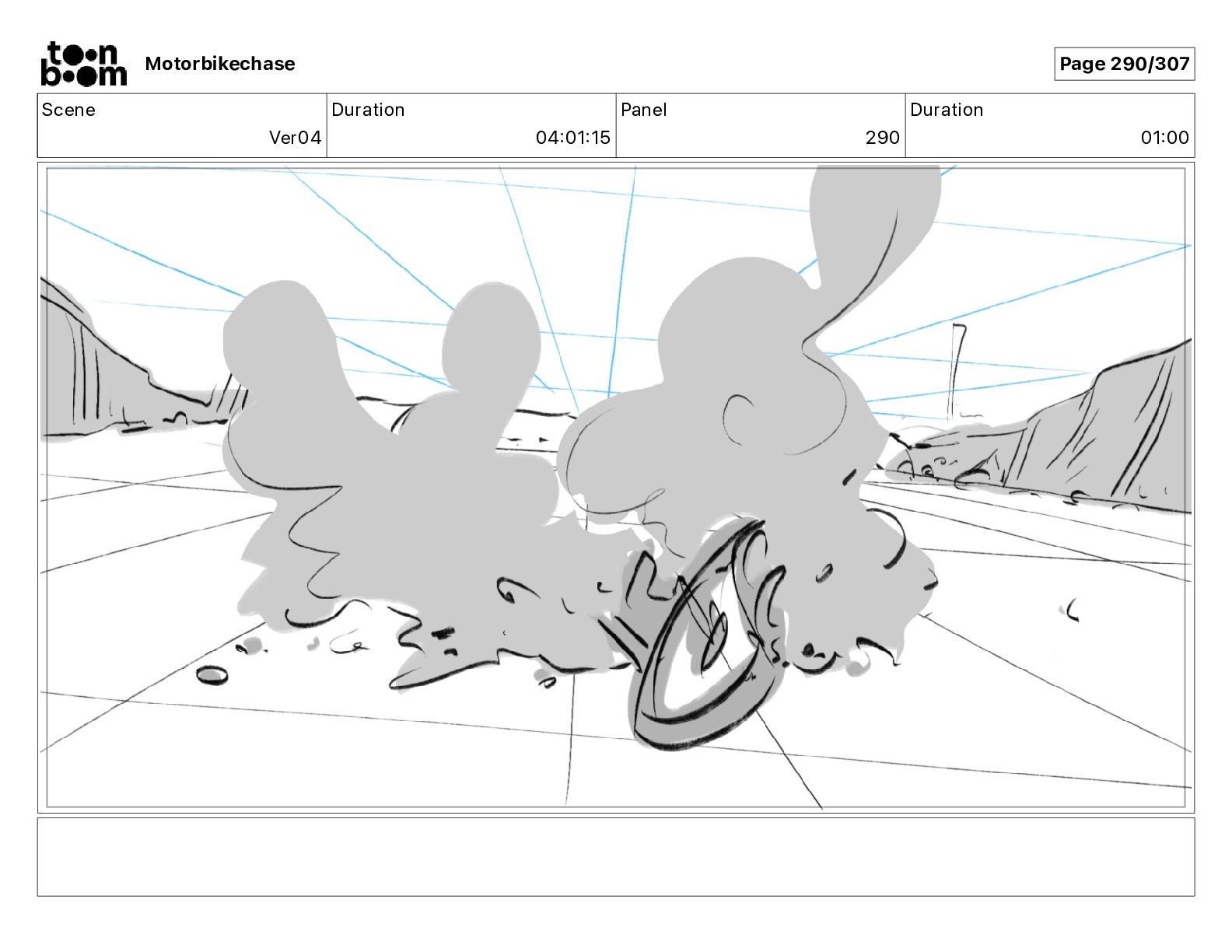 toon boom Motorbikechase

Page 290/307

| Scene | Duration | Panel | Duration |
|---|---|---|---|
| Ver04 | 04:01:15 | 290 | 01:00 |