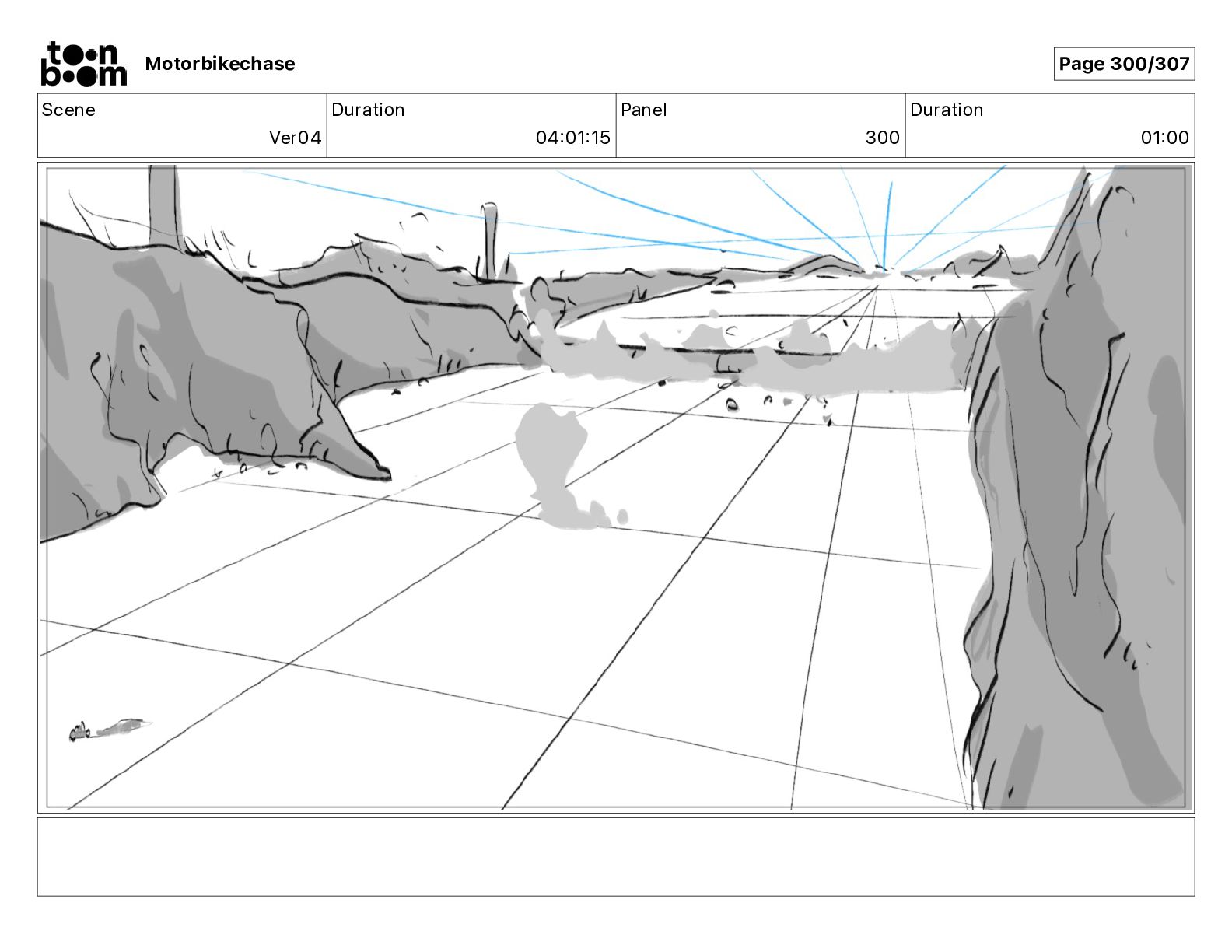 toon boom Motorbikechase

Page 300/307

| Scene | Duration | Panel | Duration |
|---|---|---|---|
| Ver04 | 04:01:15 | 300 | 01:00 |