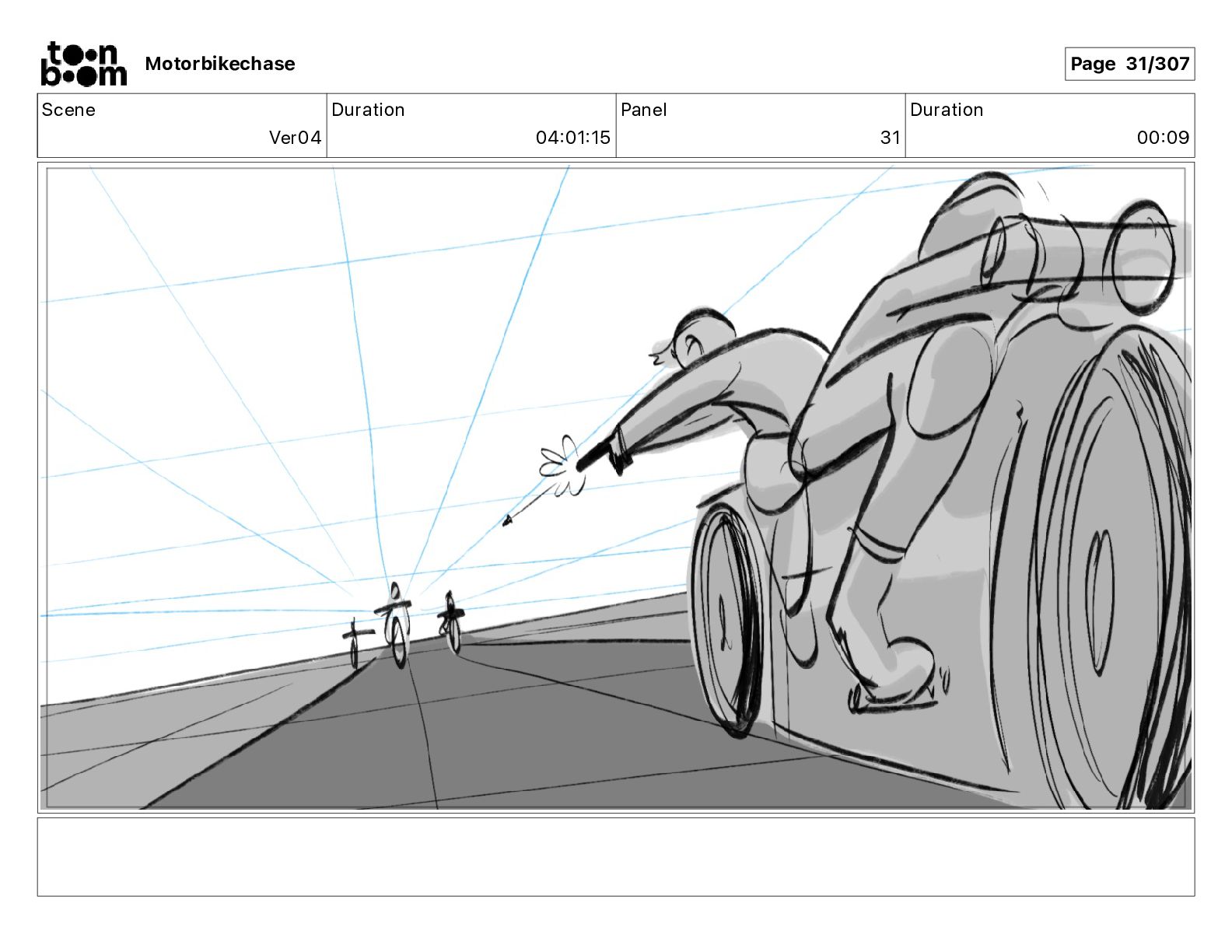 toon boom Motorbikechase

Page 31/307

| Scene | Duration | Panel | Duration |
|---|---|---|---|
| Ver04 | 04:01:15 | 31 | 00:09 |