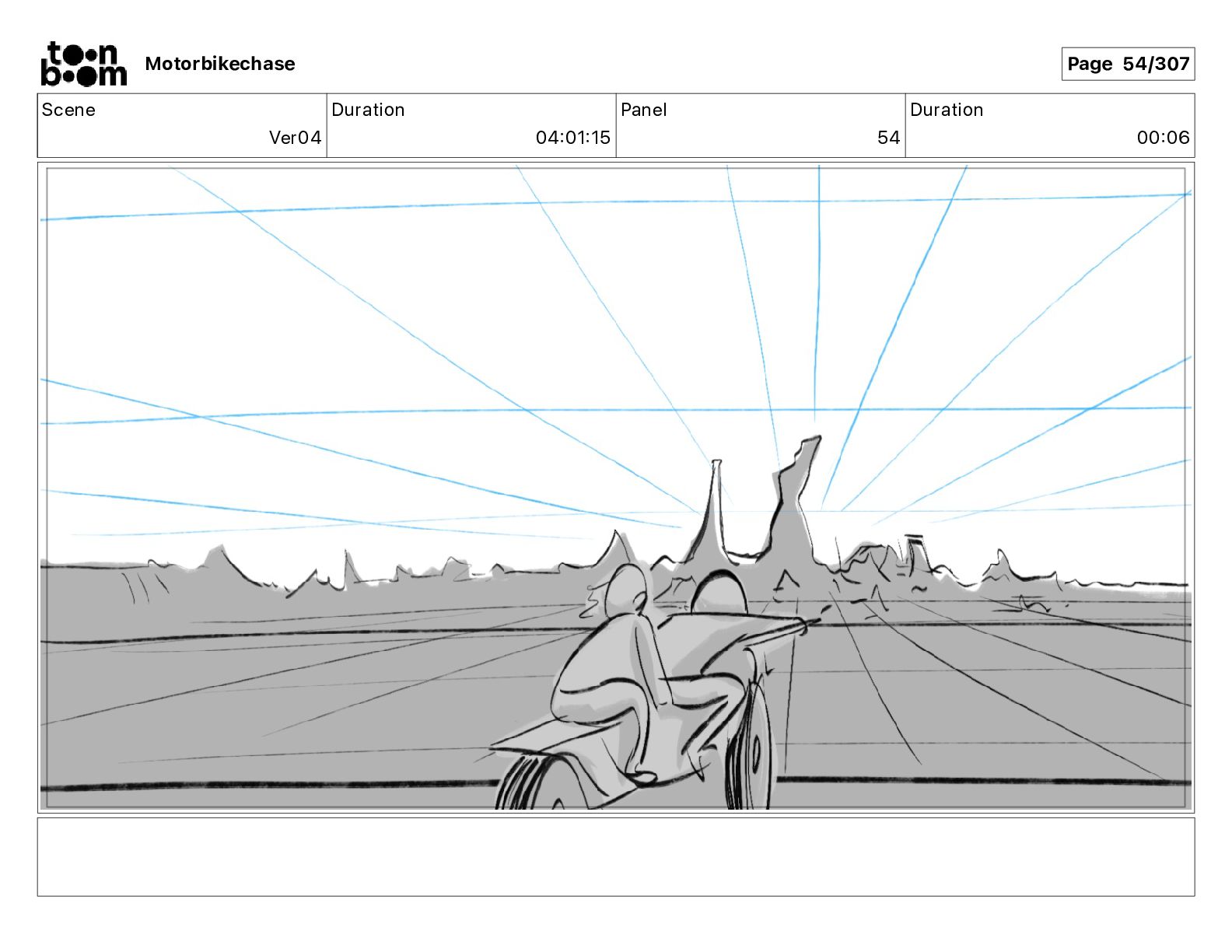 toon boom Motorbikechase

Page 54/307

| Scene | Duration | Panel | Duration |
|---|---|---|---|
| Ver04 | 04:01:15 | 54 | 00:06 |