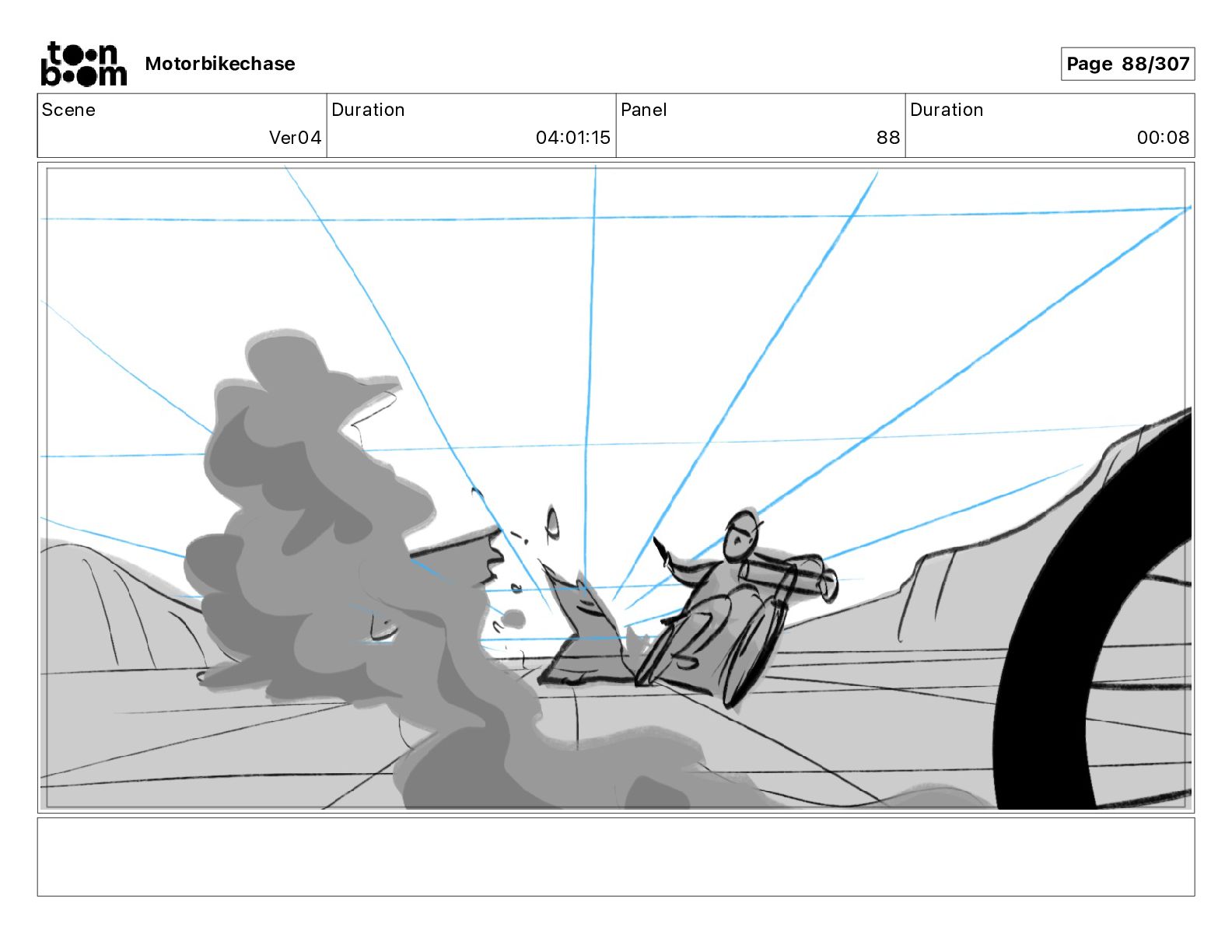 toon boom Motorbikechase

Page 88/307

| Scene | Duration | Panel | Duration |
|---|---|---|---|
| Ver04 | 04:01:15 | 88 | 00:08 |