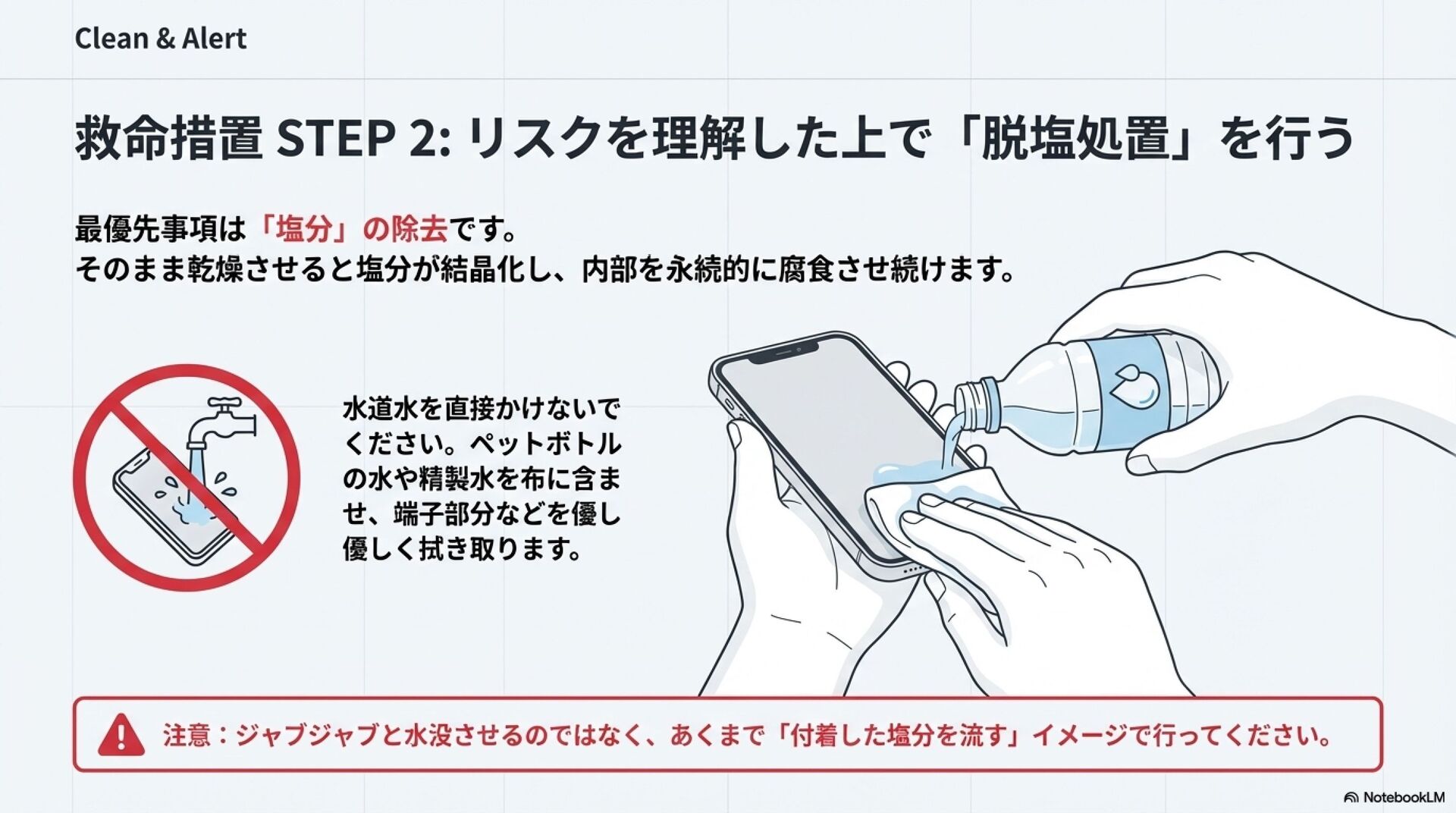 Clean & Alert

救命措置 STEP 2: リスクを理解した上で「脱塩処置」を行う

最優先事項は「塩分」の除去です。
そのまま乾燥させると塩分が結晶化し、内部を永続的に腐食させ続けます。

水道水を直接かけないでください。ペットボトルの水や精製水を布に含ませ、端子部分などを優し優しく拭き取ります。

注意：ジャブジャブと水没させるのではなく、あくまで「付着した塩分を流す」イメージで行ってください。

NotebookLM