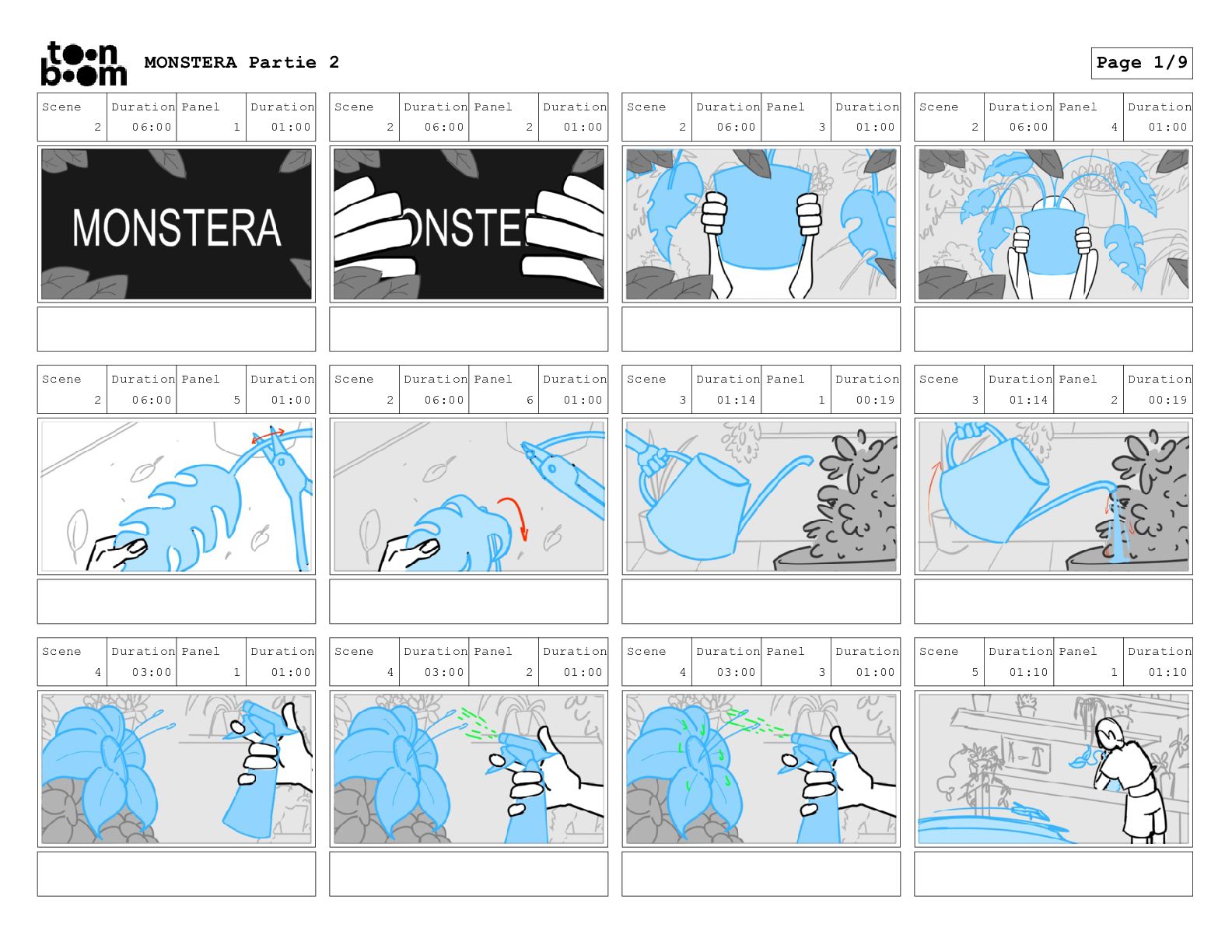 toon boom MONSTERA Partie 2

Page 1/9

| Scene | Duration | Panel | Duration |
|---|---|---|---|
| 2 | 06:00 | 1 | 01:00 |

MONSTERA

| Scene | Duration | Panel | Duration |
|---|---|---|---|
| 2 | 06:00 | 2 | 01:00 |

ONSTE

| Scene | Duration | Panel | Duration |
|---|---|---|---|
| 2 | 06:00 | 3 | 01:00 |

| Scene | Duration | Panel | Duration |
|---|---|---|---|
| 2 | 06:00 | 4 | 01:00 |

| Scene | Duration | Panel | Duration |
|---|---|---|---|
| 2 | 06:00 | 5 | 01:00 |

| Scene | Duration | Panel | Duration |
|---|---|---|---|
| 2 | 06:00 | 6 | 01:00 |

| Scene | Duration | Panel | Duration |
|---|---|---|---|
| 3 | 01:14 | 1 | 00:19 |

| Scene | Duration | Panel | Duration |
|---|---|---|---|
| 3 | 01:14 | 2 | 00:19 |

| Scene | Duration | Panel | Duration |
|---|---|---|---|
| 4 | 03:00 | 1 | 01:00 |

| Scene | Duration | Panel | Duration |
|---|---|---|---|
| 4 | 03:00 | 2 | 01:00 |

| Scene | Duration | Panel | Duration |
|---|---|---|---|
| 4 | 03:00 | 3 | 01:00 |

| Scene | Duration | Panel | Duration |
|---|---|---|---|
| 5 | 01:10 | 1 | 01:10 |