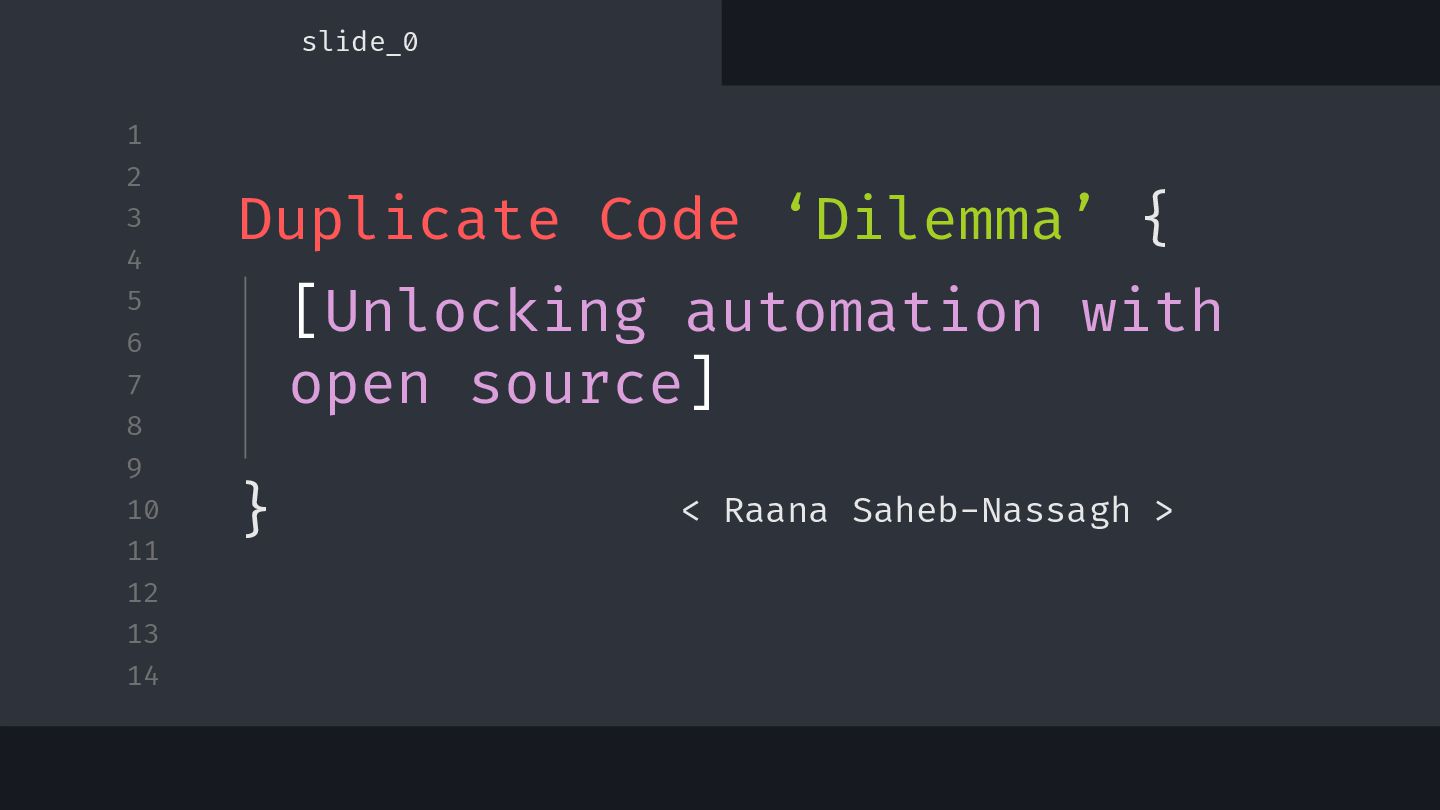 slide_0

1
2
3
4
5
6
7
8
9
10
11
12
13
14

Duplicate Code 'Dilemma' {

[Unlocking automation with open source]

}

< Raana Saheb-Nassagh >