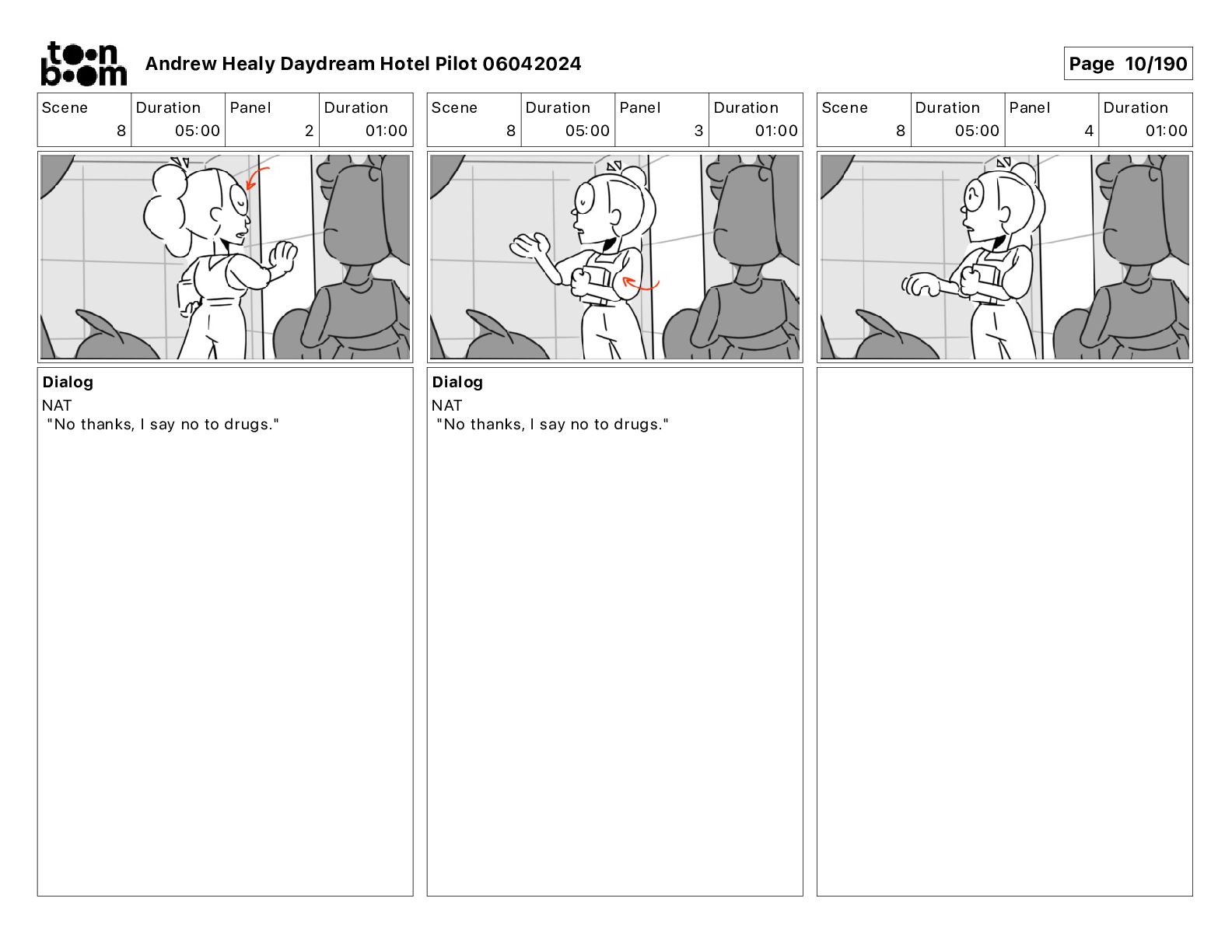 toon boom Andrew Healy Daydream Hotel Pilot 06042024

Page 10/190

| Scene | Duration | Panel | Duration |
|---|---|---|---|
| 8 | 05:00 | 2 | 01:00 |

Dialog
NAT
"No thanks, I say no to drugs."

| Scene | Duration | Panel | Duration |
|---|---|---|---|
| 8 | 05:00 | 3 | 01:00 |

Dialog
NAT
"No thanks, I say no to drugs."

| Scene | Duration | Panel | Duration |
|---|---|---|---|
| 8 | 05:00 | 4 | 01:00 |