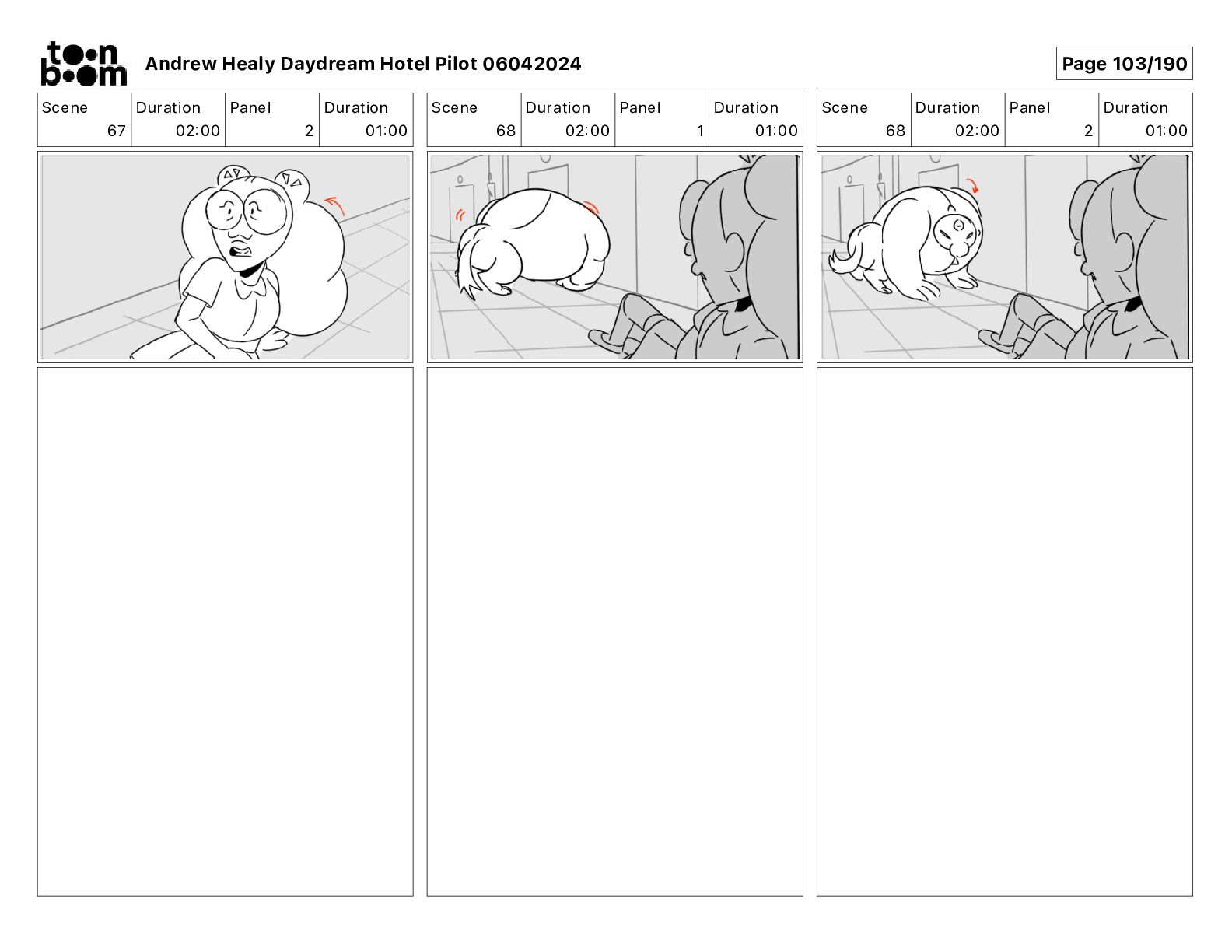 toon boom Andrew Healy Daydream Hotel Pilot 06042024

Page 103/190

| Scene | Duration | Panel | Duration |
|---|---|---|---|
| 67 | 02:00 | 2 | 01:00 |

| Scene | Duration | Panel | Duration |
|---|---|---|---|
| 68 | 02:00 | 1 | 01:00 |

| Scene | Duration | Panel | Duration |
|---|---|---|---|
| 68 | 02:00 | 2 | 01:00 |